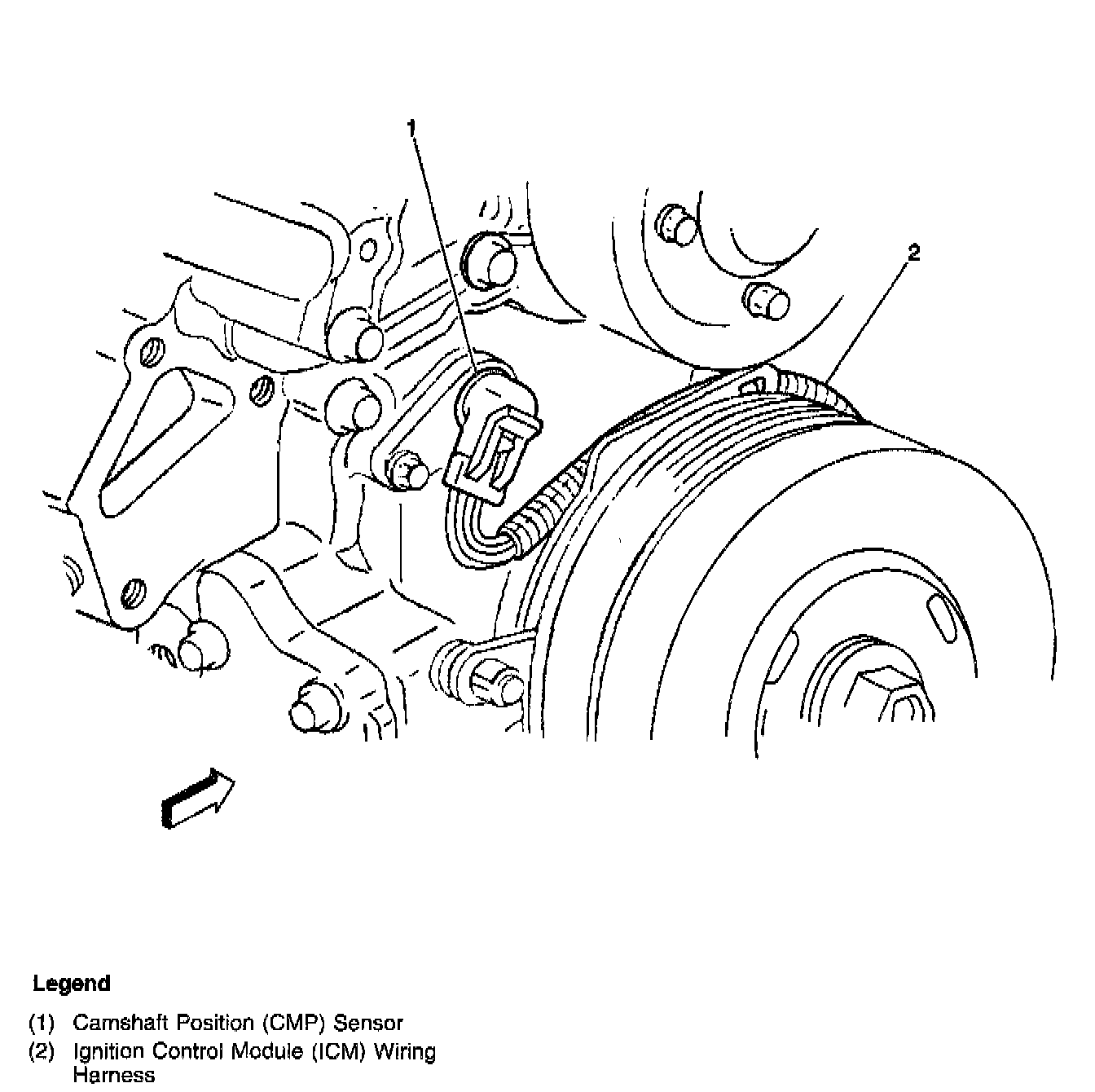 1

2

Legend

(1) Camshaft Position (CMP) Sensor

(2) Ignition Control Module (ICM) Wiring Harness