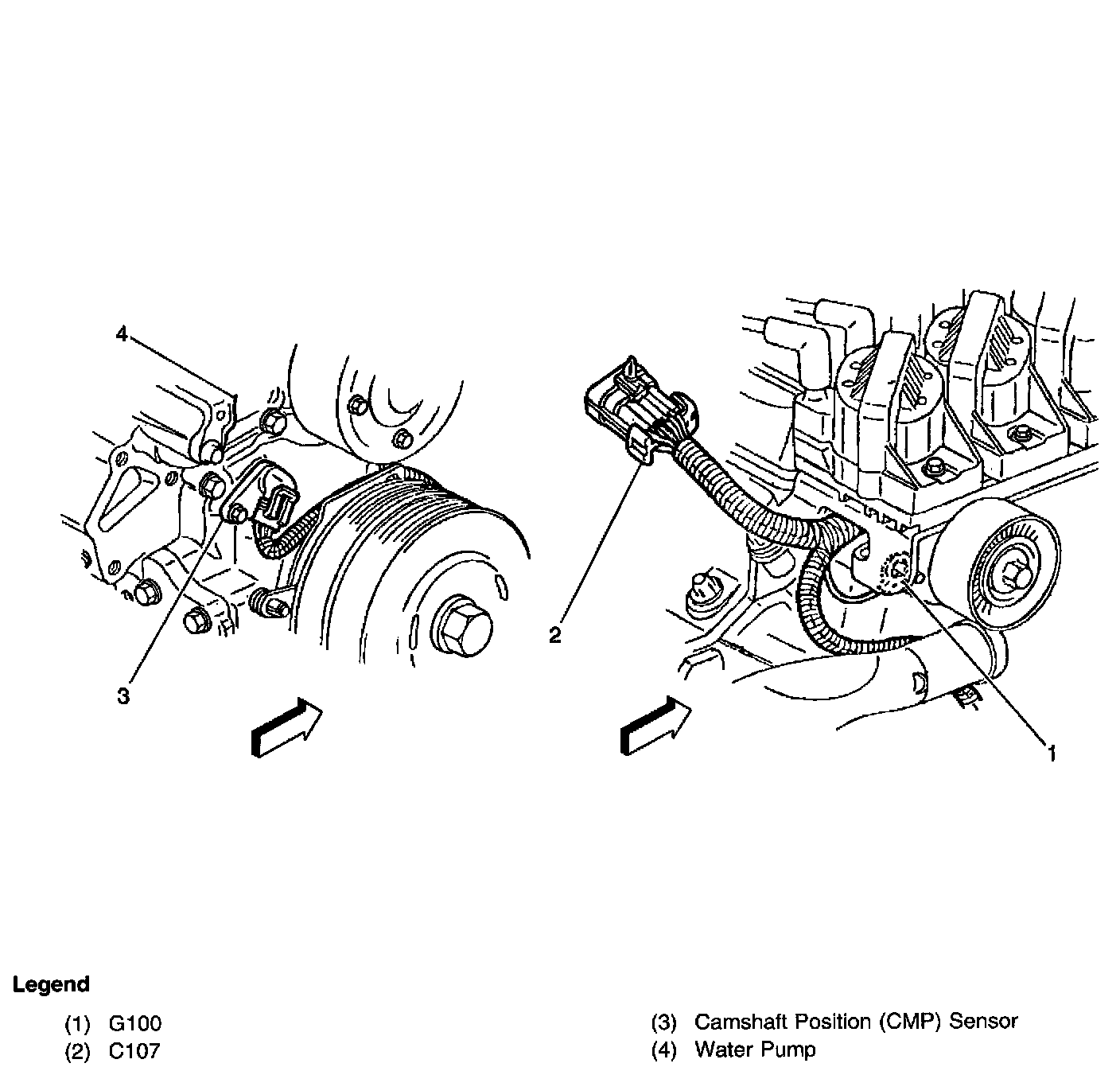 4

3

2

1

Legend

(1) G100
(2) C107

(3) Camshaft Position (CMP) Sensor
(4) Water Pump