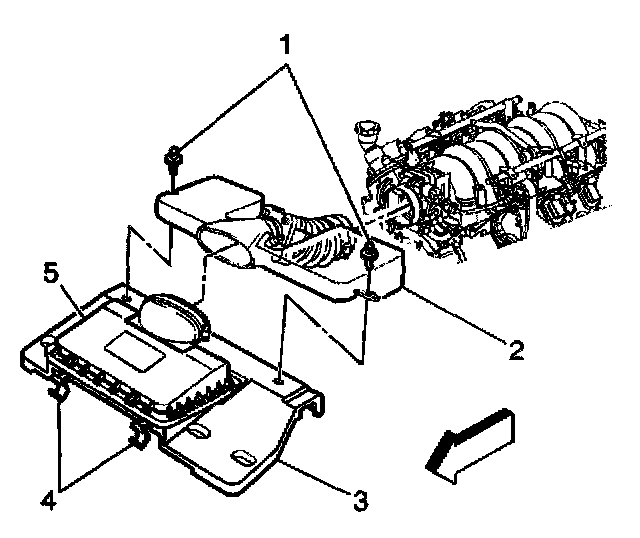 1
5
2
4
3