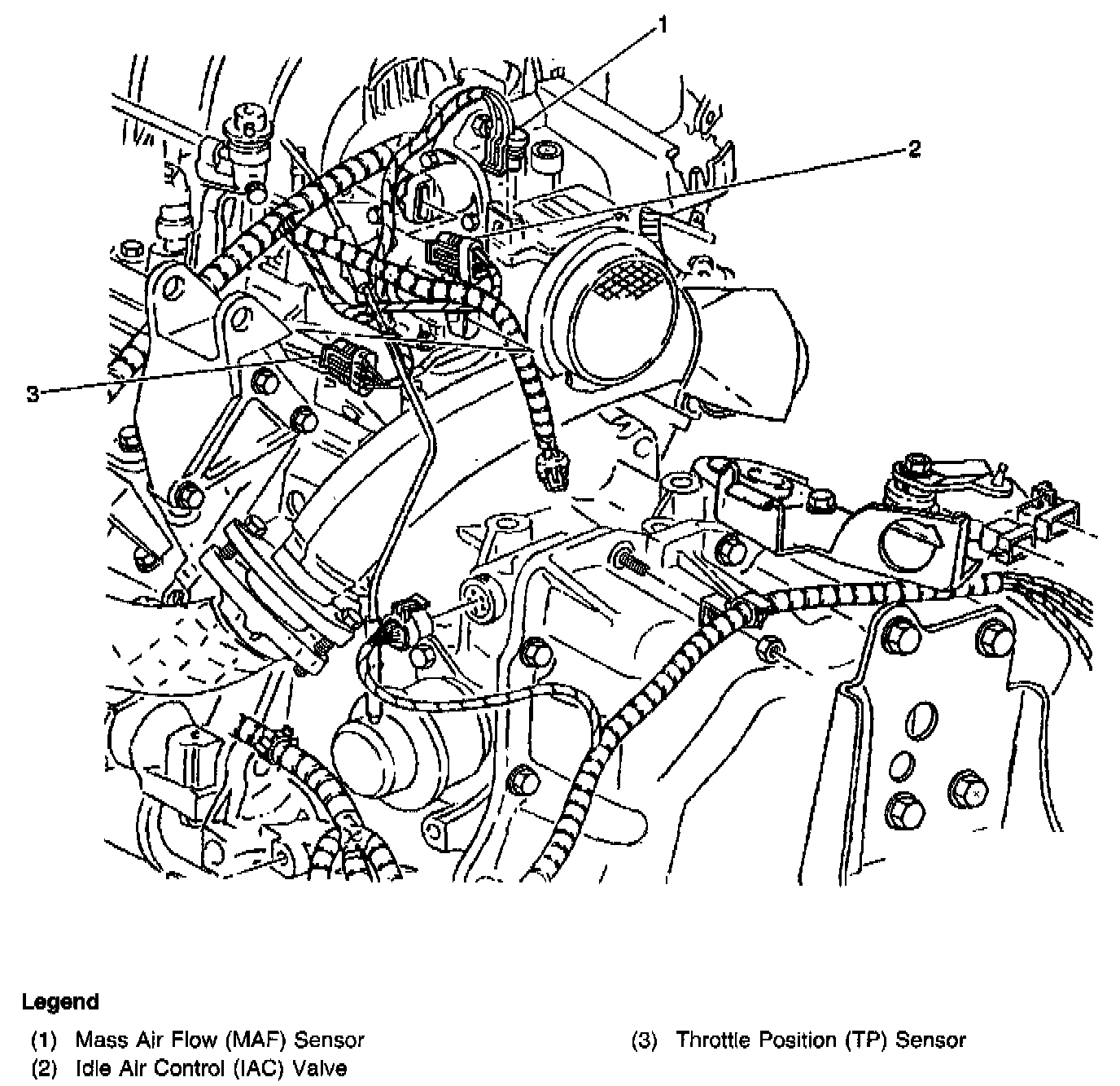 1

2

3

Legend

(1) Mass Air Flow (MAF) Sensor

(2) Idle Air Control (IAC) Valve

(3) Throttle Position (TP) Sensor