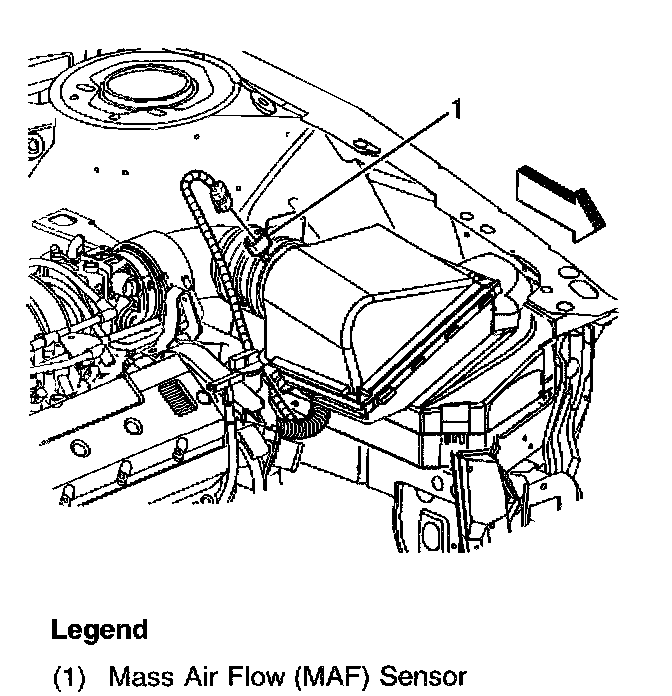 1

Legend

(1) Mass Air Flow (MAF) Sensor