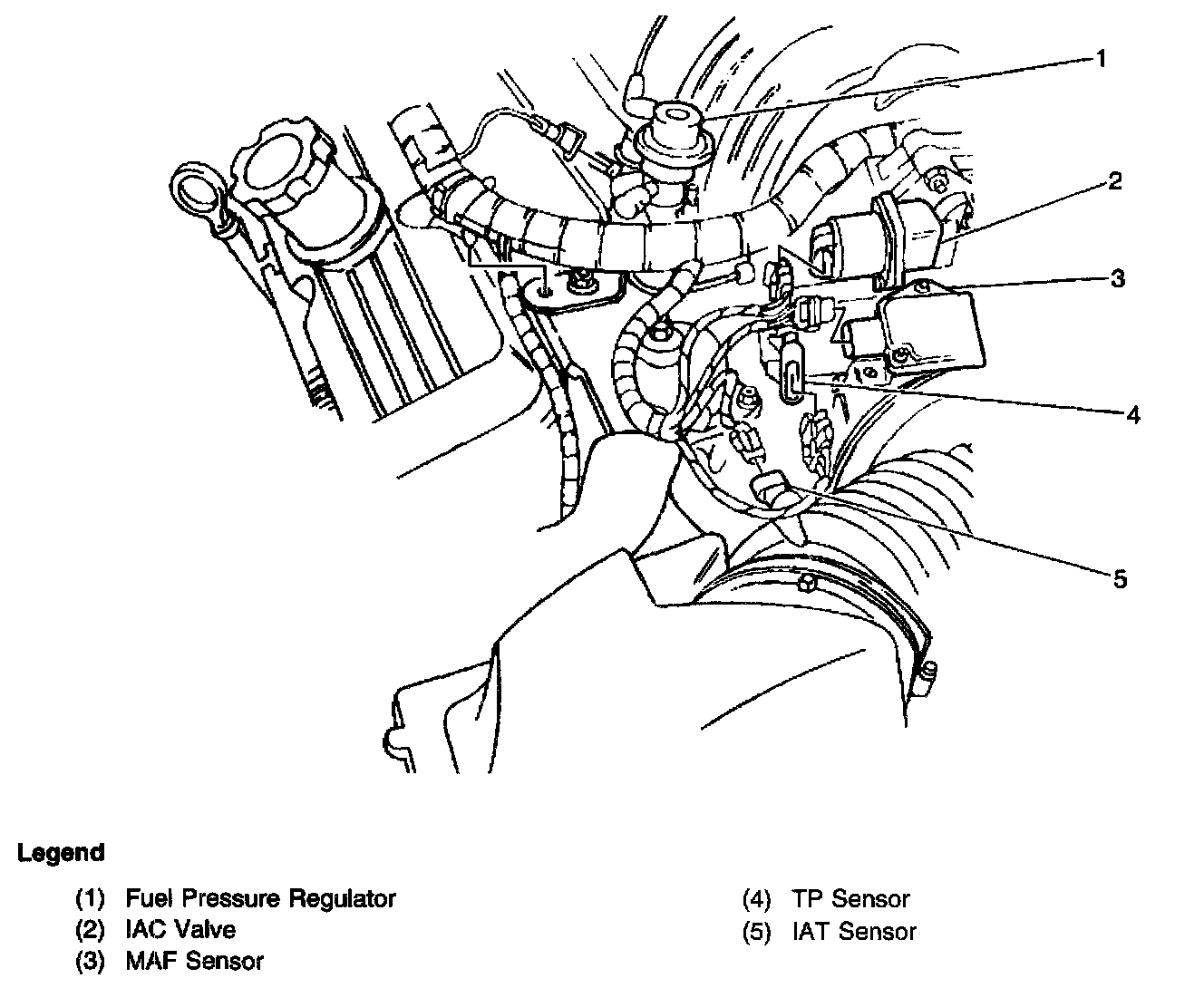 1
2
3
4
5

Legend

(1) Fuel Pressure Regulator
(2) IAC Valve
(3) MAF Sensor

(4) TP Sensor
(5) IAT Sensor