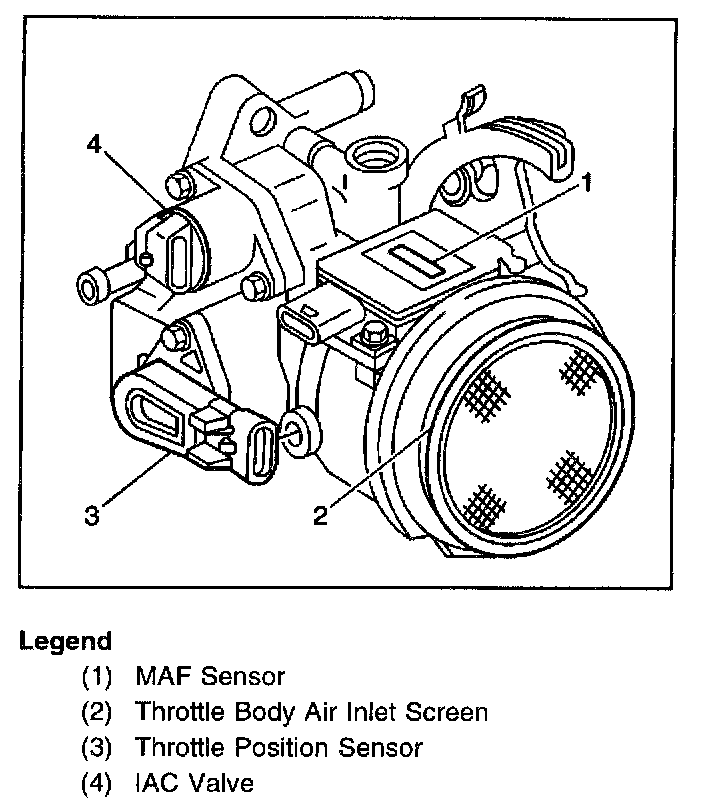 4

1

3

2

Legend

(1) MAF Sensor

(2) Throttle Body Air Inlet Screen

(3) Throttle Position Sensor

(4) IAC Valve