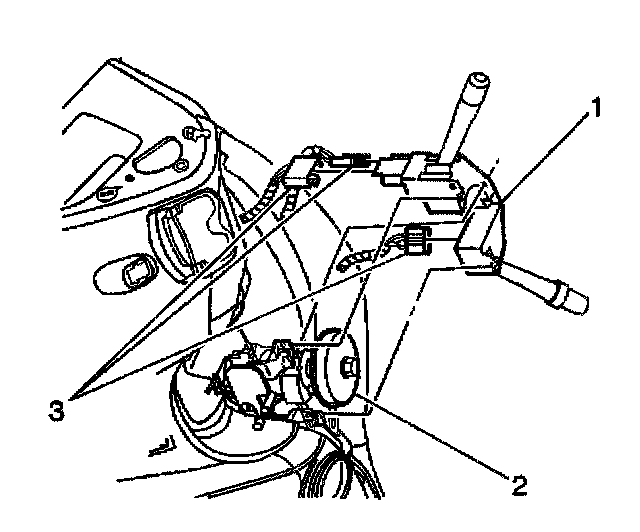 1
3
2