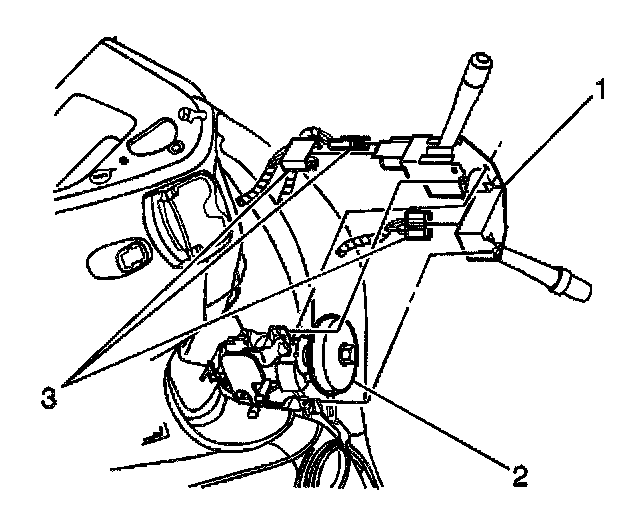 1
3
2