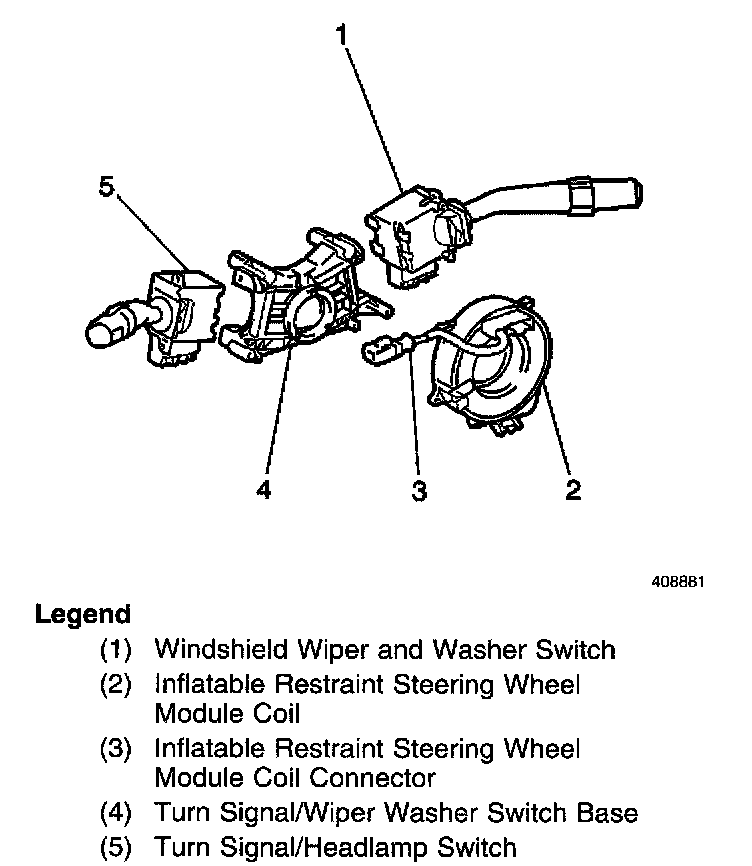 1

5

4

3

2

408881

Legend

(1) Windshield Wiper and Washer Switch

(2) Inflatable Restraint Steering Wheel Module Coil

(3) Inflatable Restraint Steering Wheel Module Coil Connector

(4) Turn Signal/Wiper Washer Switch Base

(5) Turn Signal/Headlamp Switch