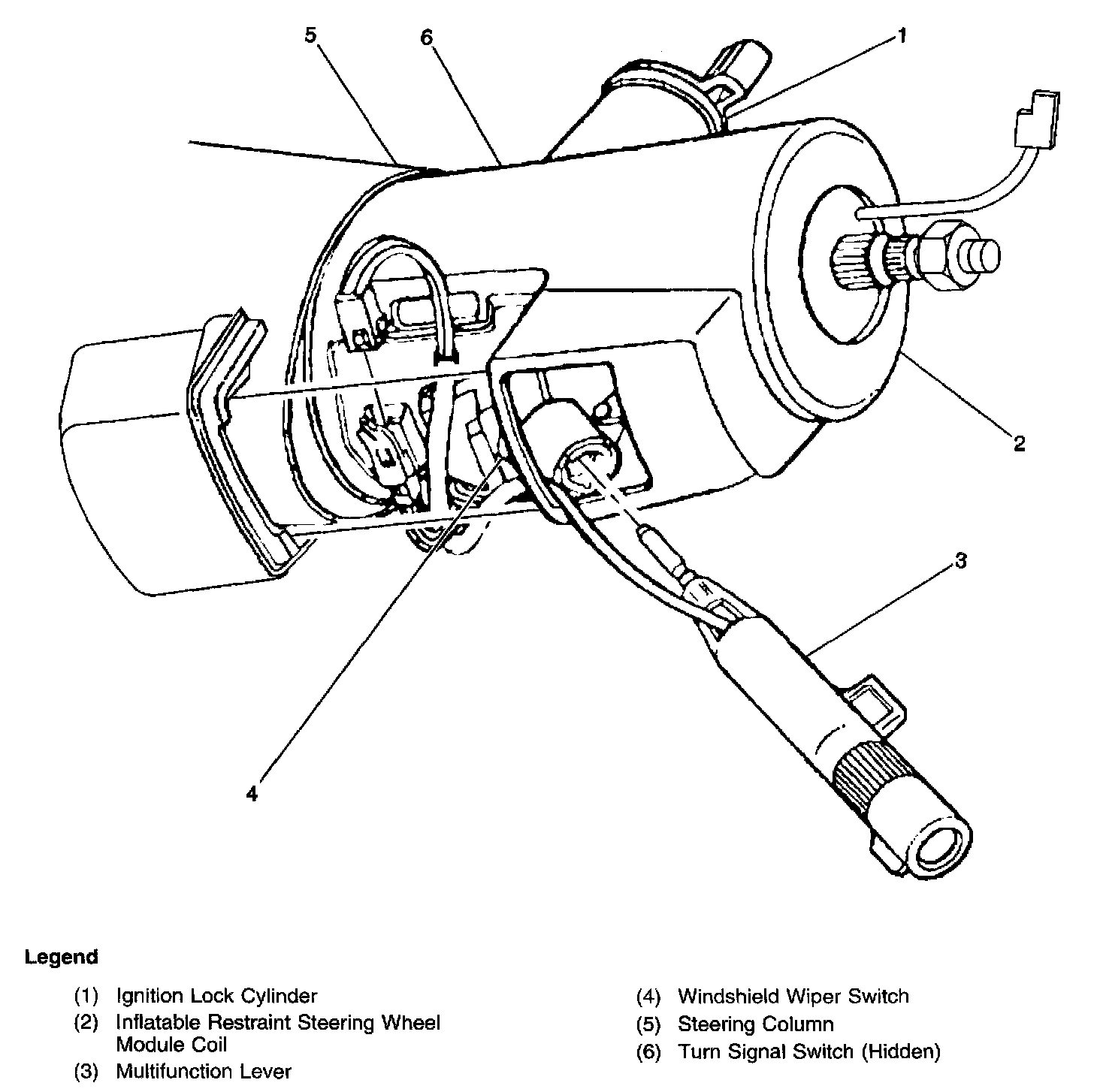 5
6
1
2
3
4

Legend

(1) Ignition Lock Cylinder
(2) Inflatable Restraint Steering Wheel Module Coil
(3) Multifunction Lever

(4) Windshield Wiper Switch
(5) Steering Column
(6) Turn Signal Switch (Hidden)