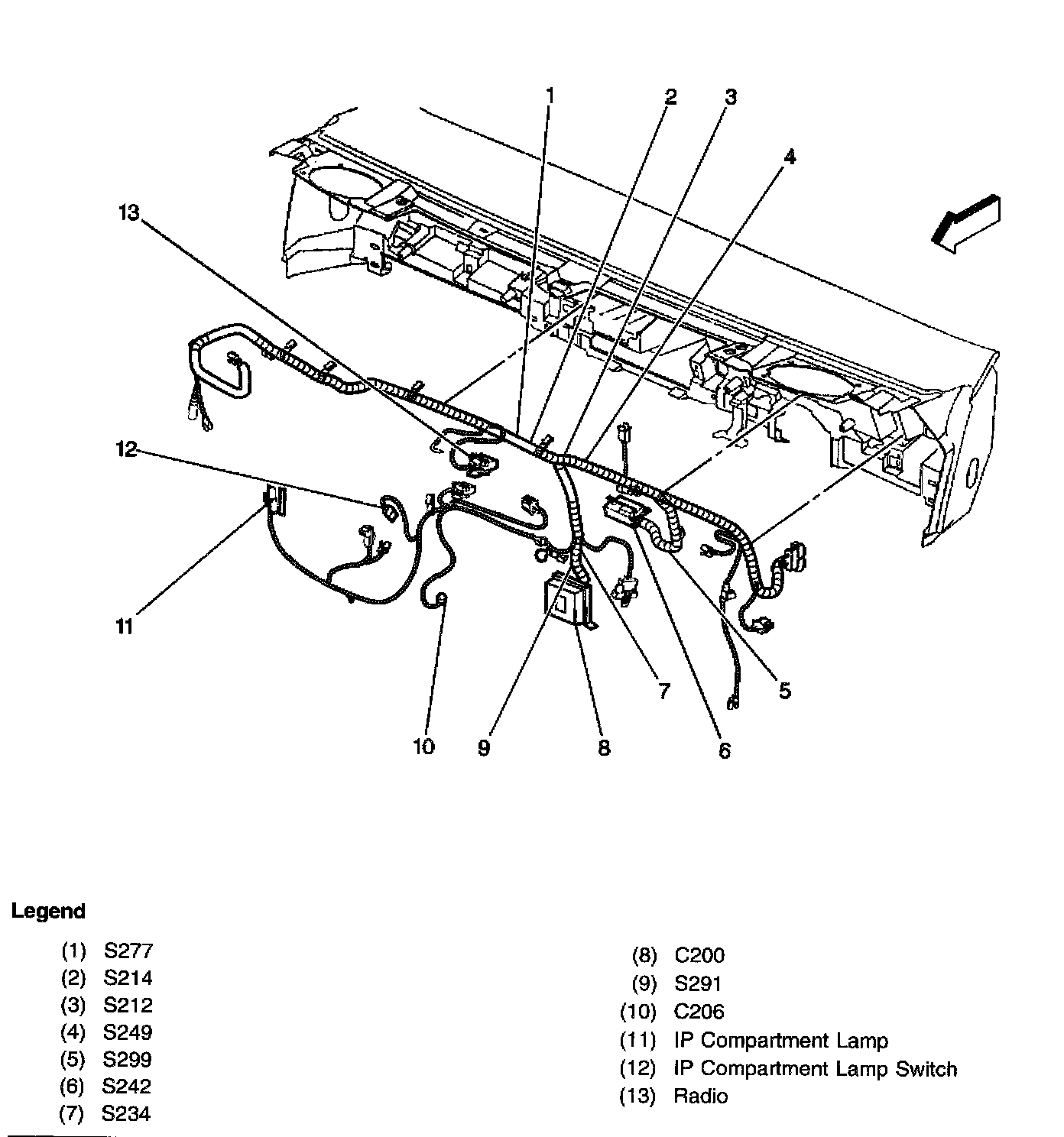 1
2
3
4
13
12
11
10
9
8
7
6
5

Legend

(1) S277
(2) S214
(3) S212
(4) S249
(5) S299
(6) S242
(7) S234

(8) C200
(9) S291
(10) C206
(11) IP Compartment Lamp
(12) IP Compartment Lamp Switch
(13) Radio