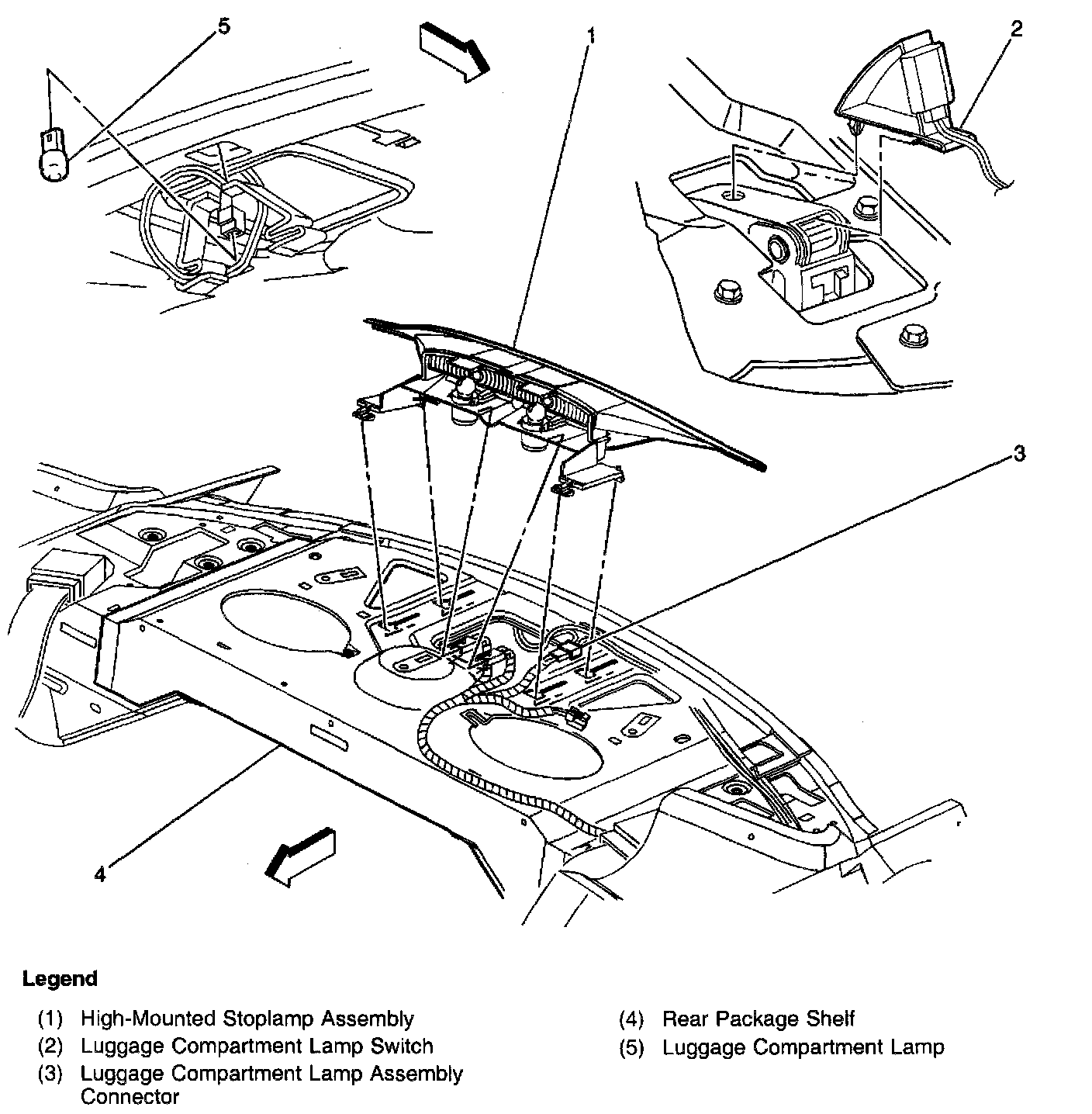 5

1

2

3

4

Legend

(1) High-Mounted Stoplamp Assembly
(2) Luggage Compartment Lamp Switch
(3) Luggage Compartment Lamp Assembly Connector

(4) Rear Package Shelf
(5) Luggage Compartment Lamp