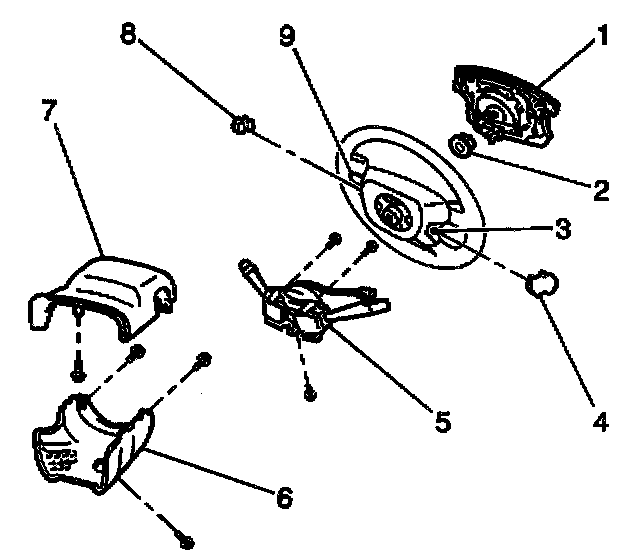 8
9
1
7
2
3
4
5
6