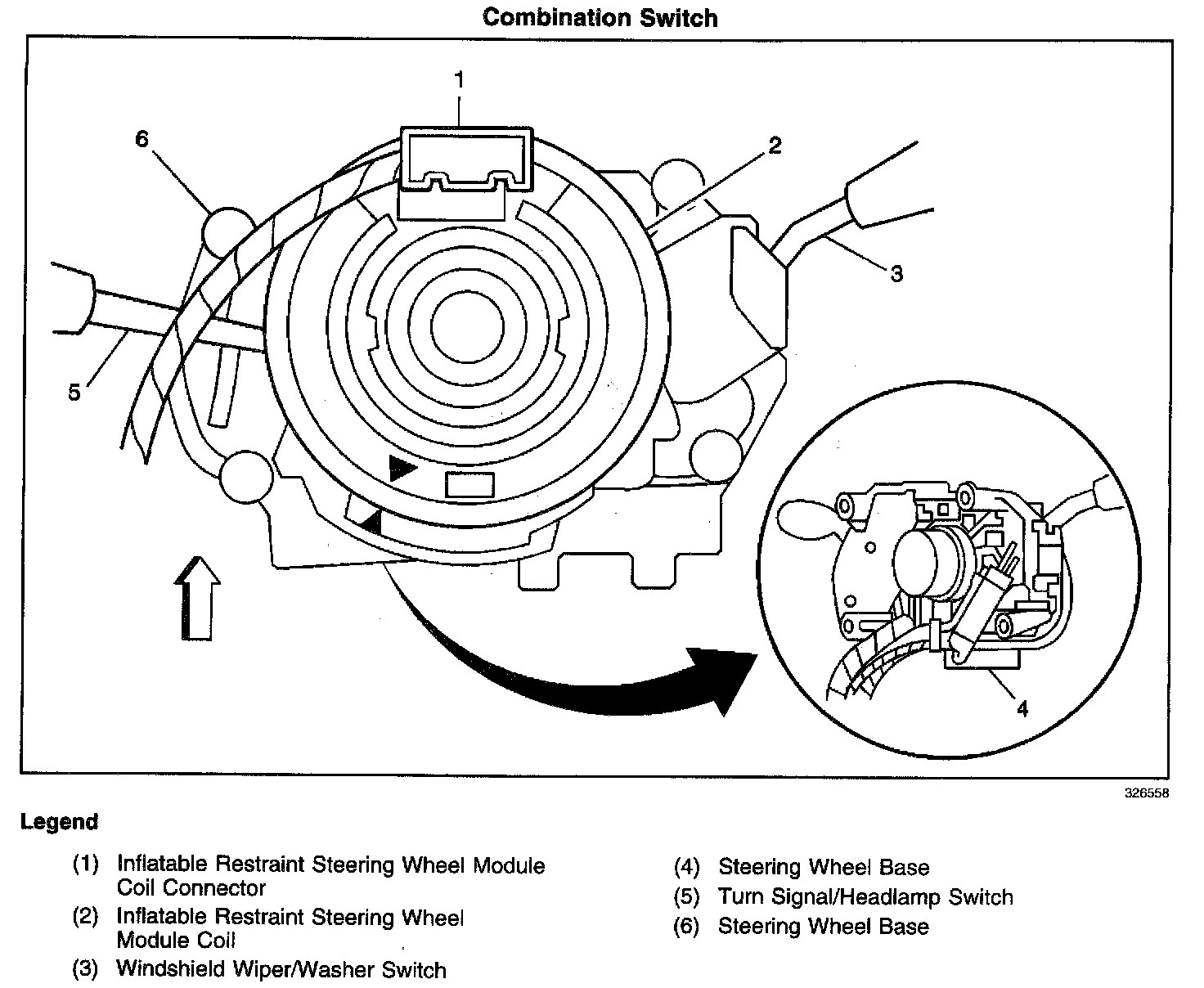 Combination Switch

1

6

2

3

5

4

326558

Legend

(1) Inflatable Restraint Steering Wheel Module Coil Connector
(2) Inflatable Restraint Steering Wheel Module Coil
(3) Windshield Wiper/Washer Switch

(4) Steering Wheel Base
(5) Turn Signal/Headlamp Switch
(6) Steering Wheel Base