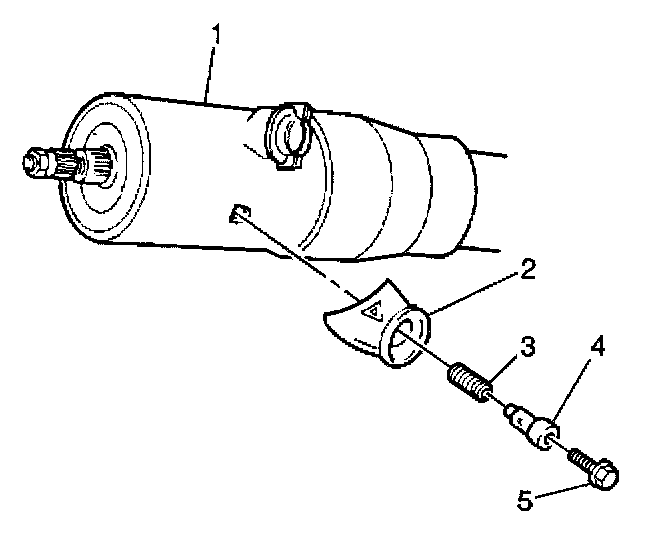 1
2
3
4
5