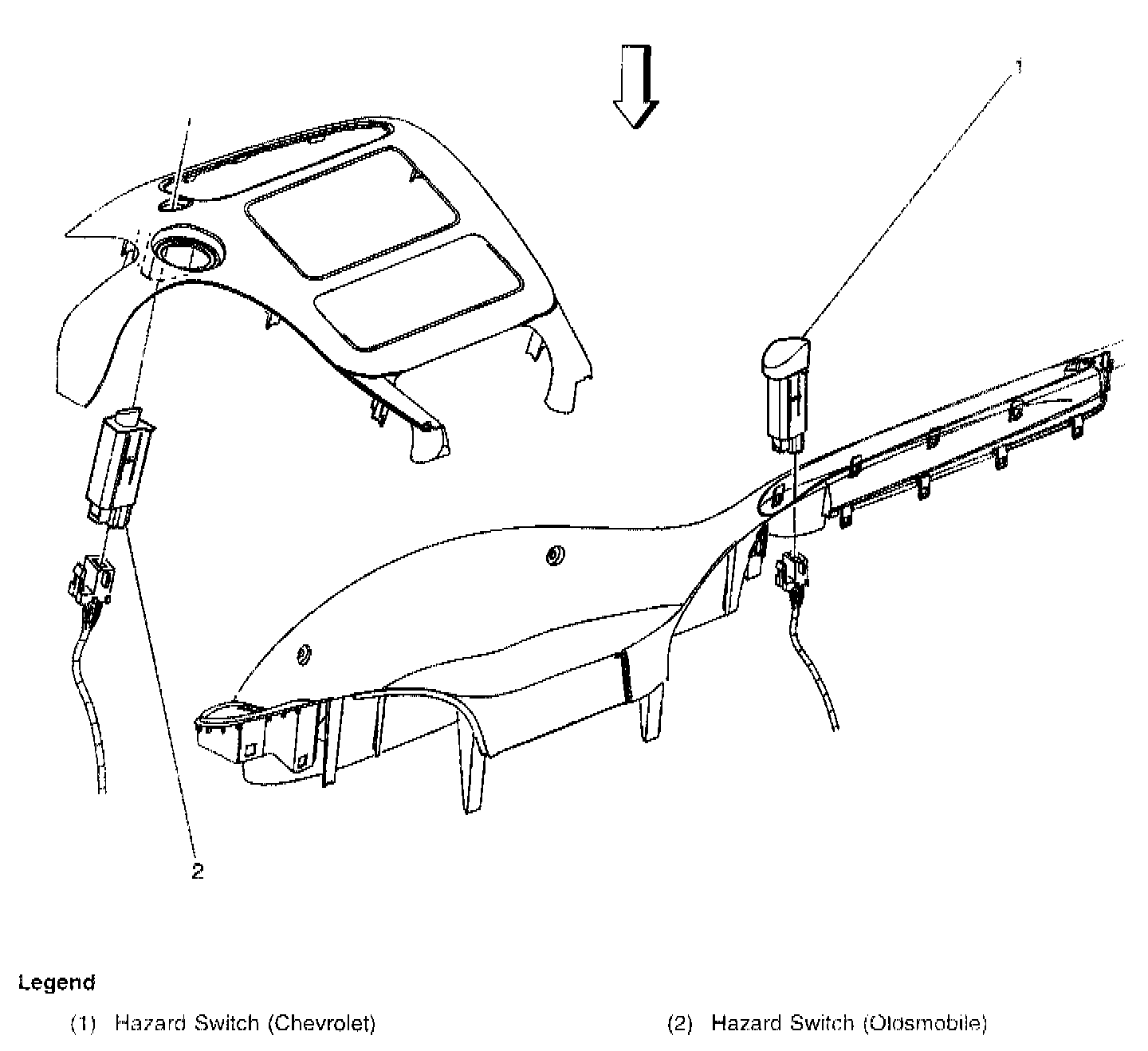 1

2

Legend

(1) Hazard Switch (Chevrolet)

(2) Hazard Switch (Oldsmobile)