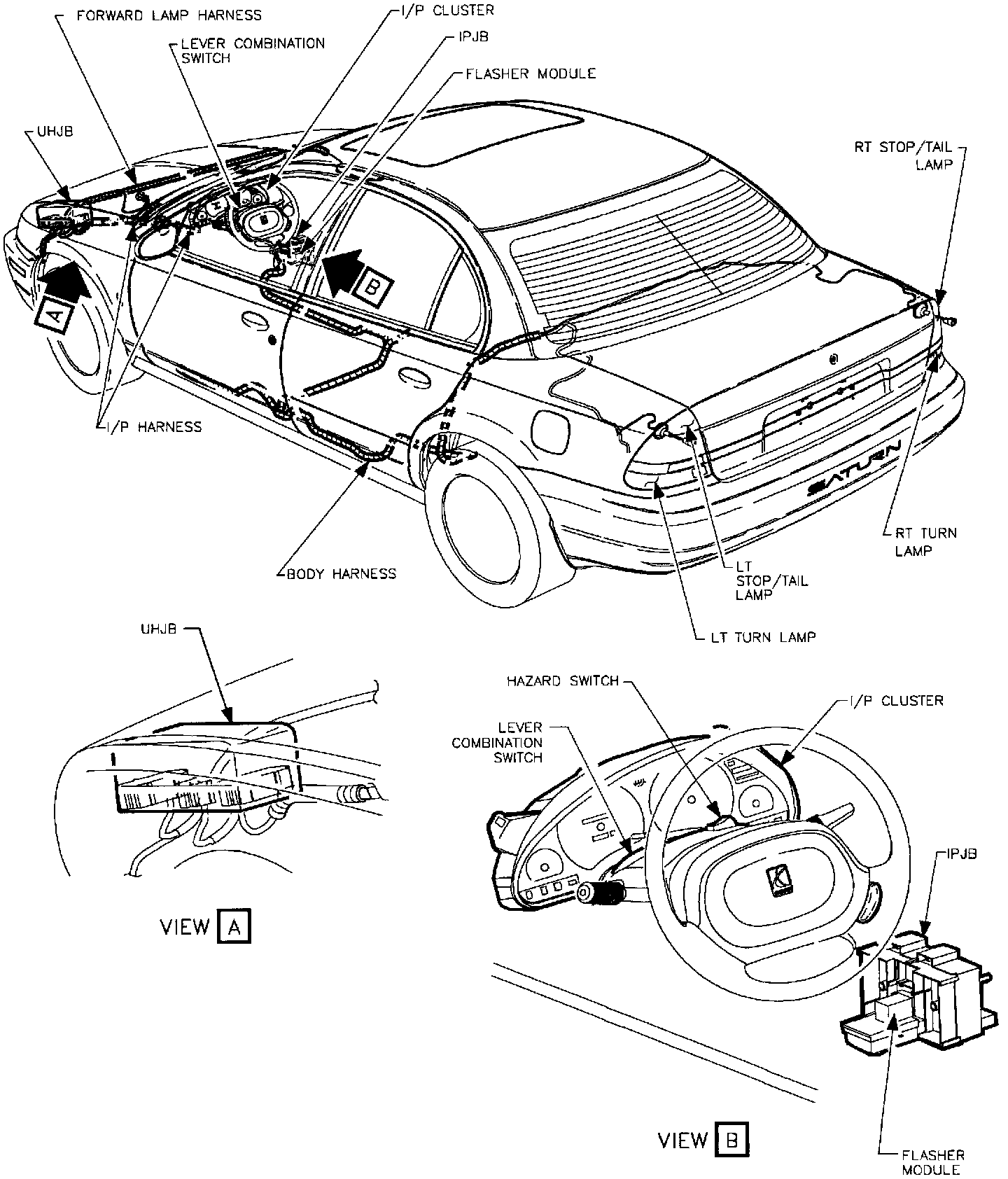 FORWARD LAMP HARNESS
I/P CLUSTER
LEVER COMBINATION SWITCH
IPJB
FLASHER MODULE
UHJB
RT STOP/TAIL LAMP
A
B
I/P HARNESS
SATURN
RT TURN LAMP
BODY HARNESS
LT STOP/TAIL LAMP
LT TURN LAMP
UHJB
HAZARD SWITCH
I/P CLUSTER
LEVER COMBINATION SWITCH
IPJB
VIEW A
VIEW B
FLASHER MODULE