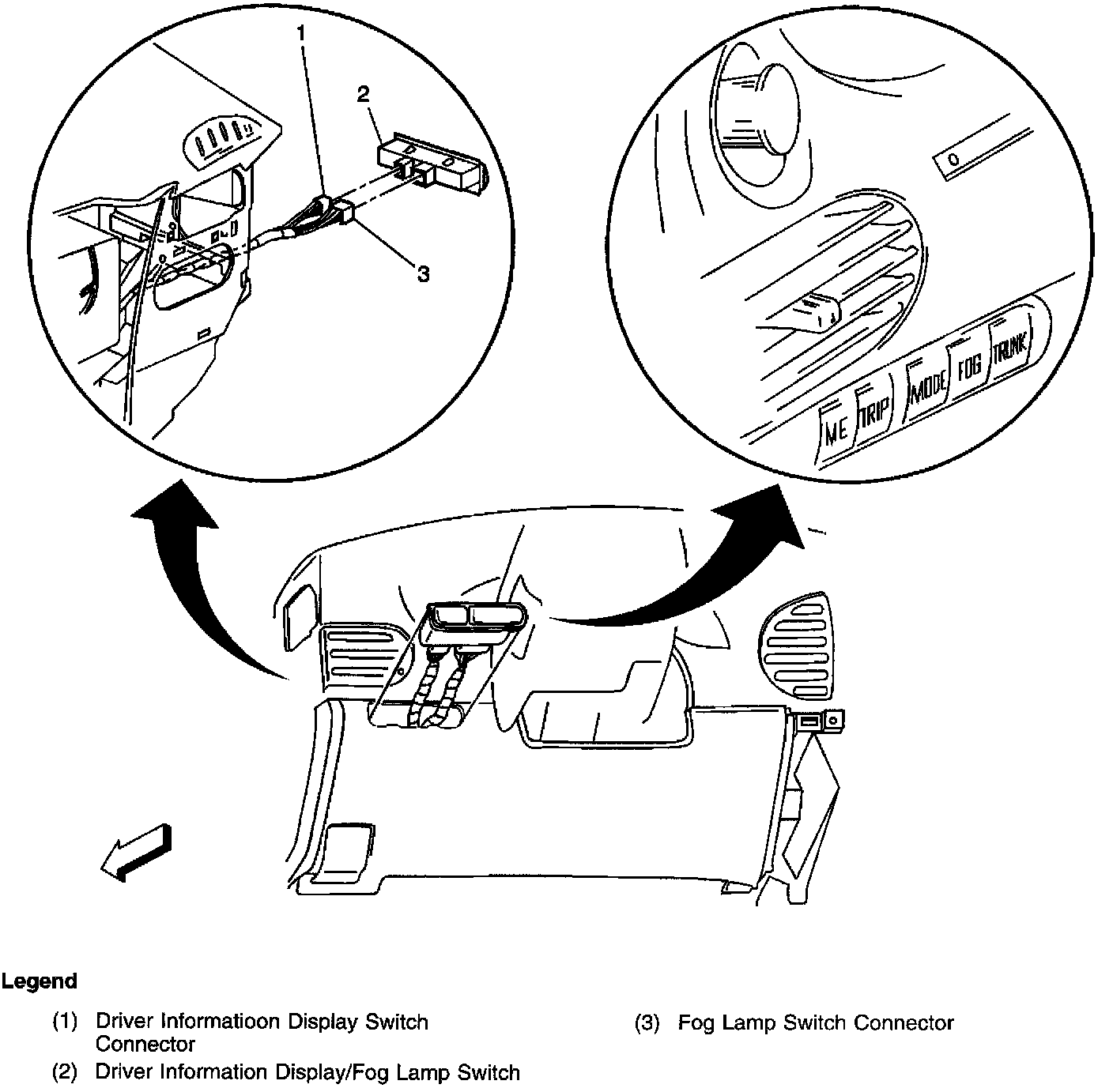 1

2

3

ME TRIP MODE FOG TRUNK

Legend

(1) Driver Informatioon Display Switch Connector

(2) Driver Information Display/Fog Lamp Switch

(3) Fog Lamp Switch Connector