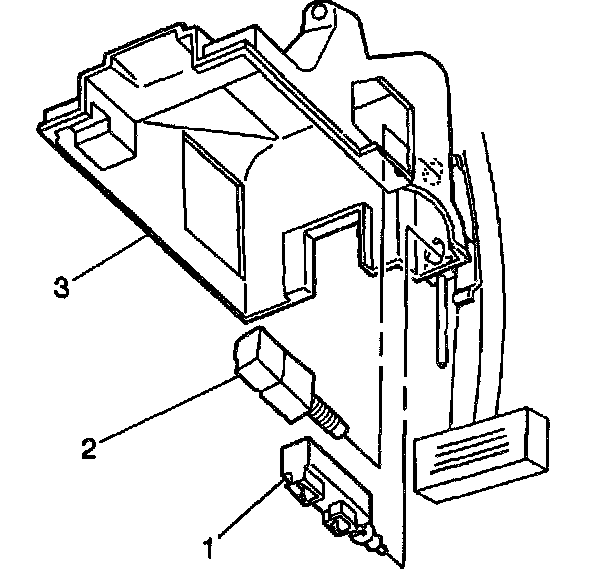 3

2

1