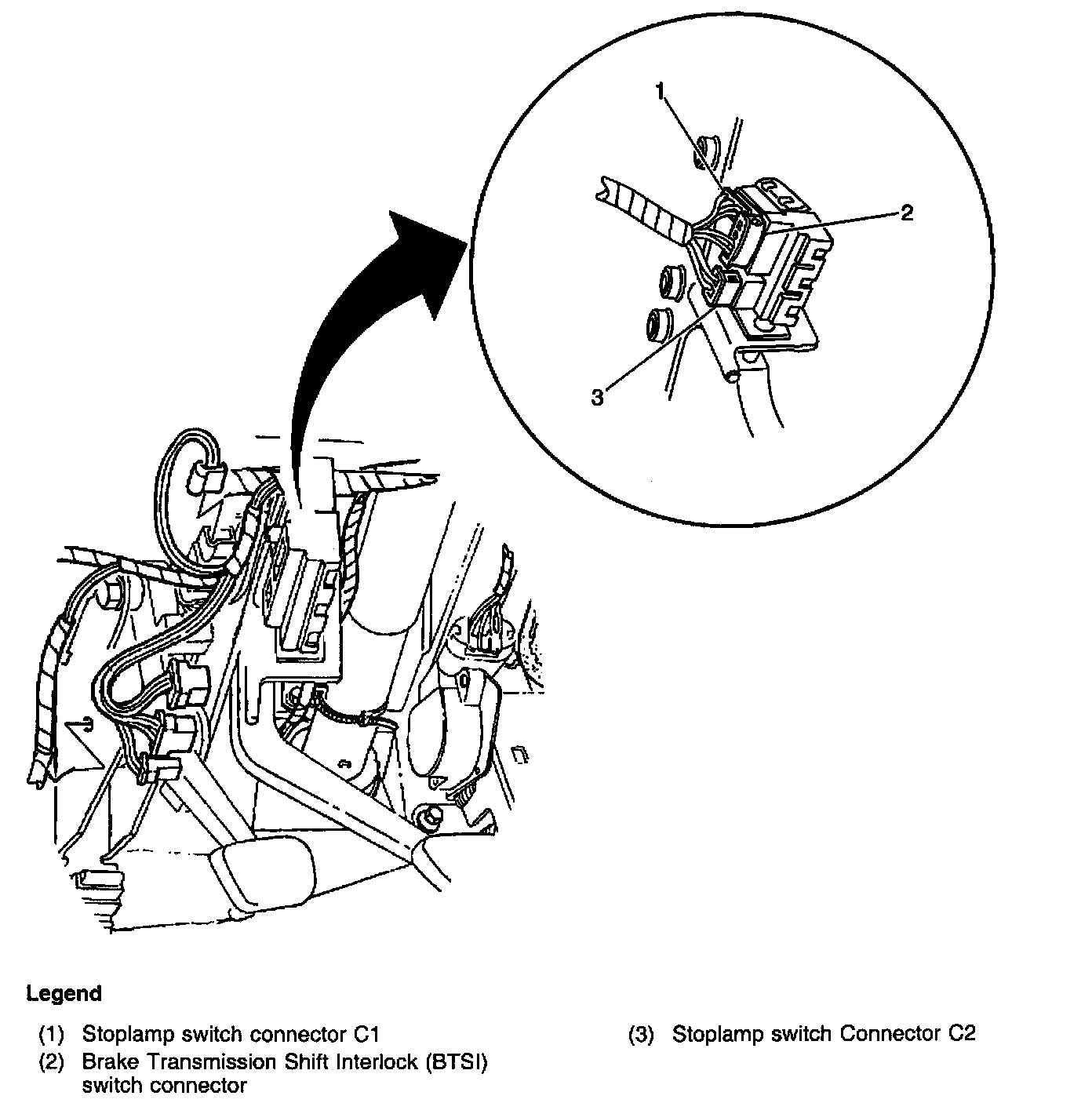 1
2
3

Legend

(1) Stoplamp switch connector C1
(2) Brake Transmission Shift Interlock (BTSI) switch connector

(3) Stoplamp switch Connector C2