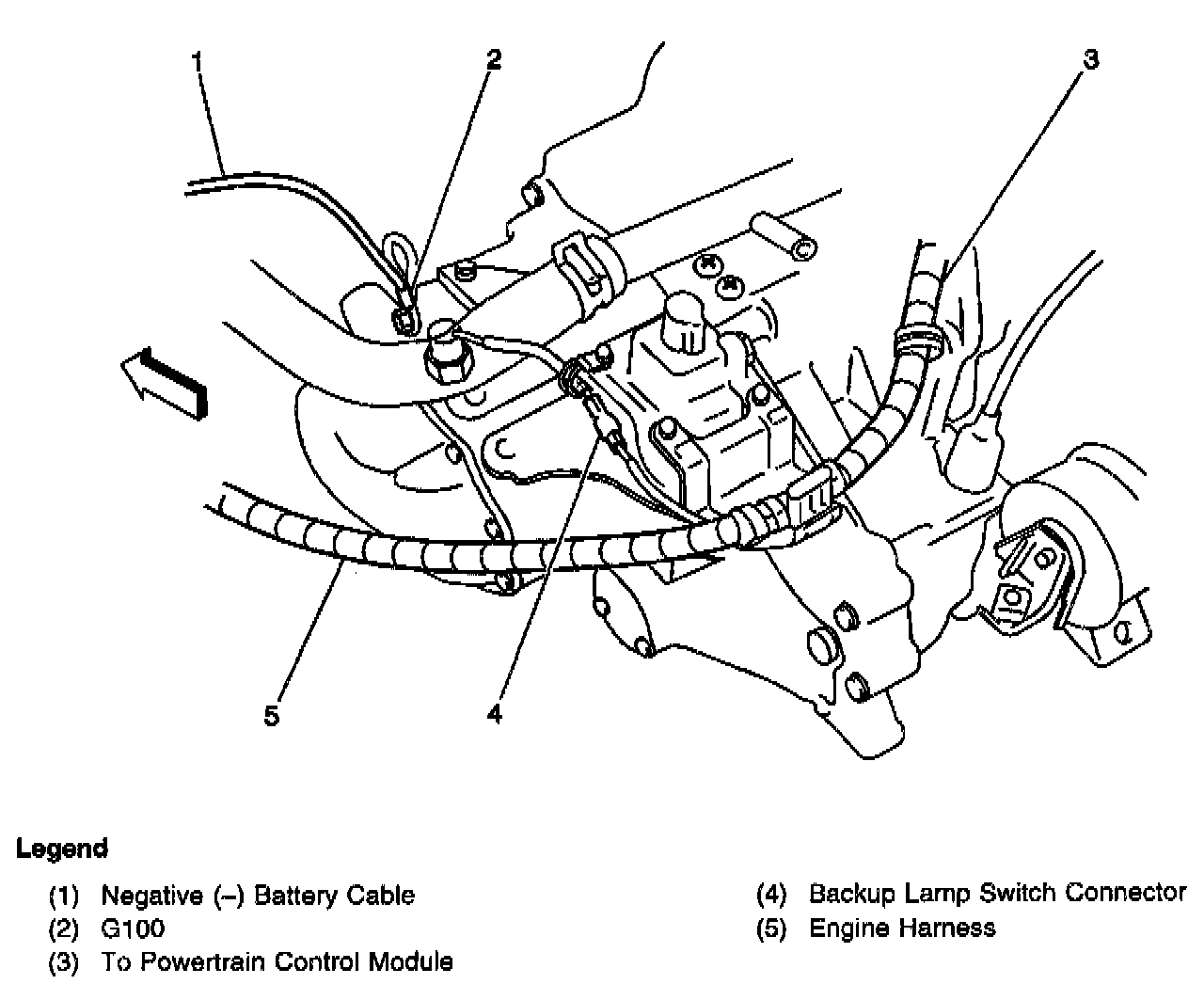 1
2
3
5
4

Legend

(1) Negative (–) Battery Cable
(2) G100
(3) To Powertrain Control Module

(4) Backup Lamp Switch Connector
(5) Engine Harness