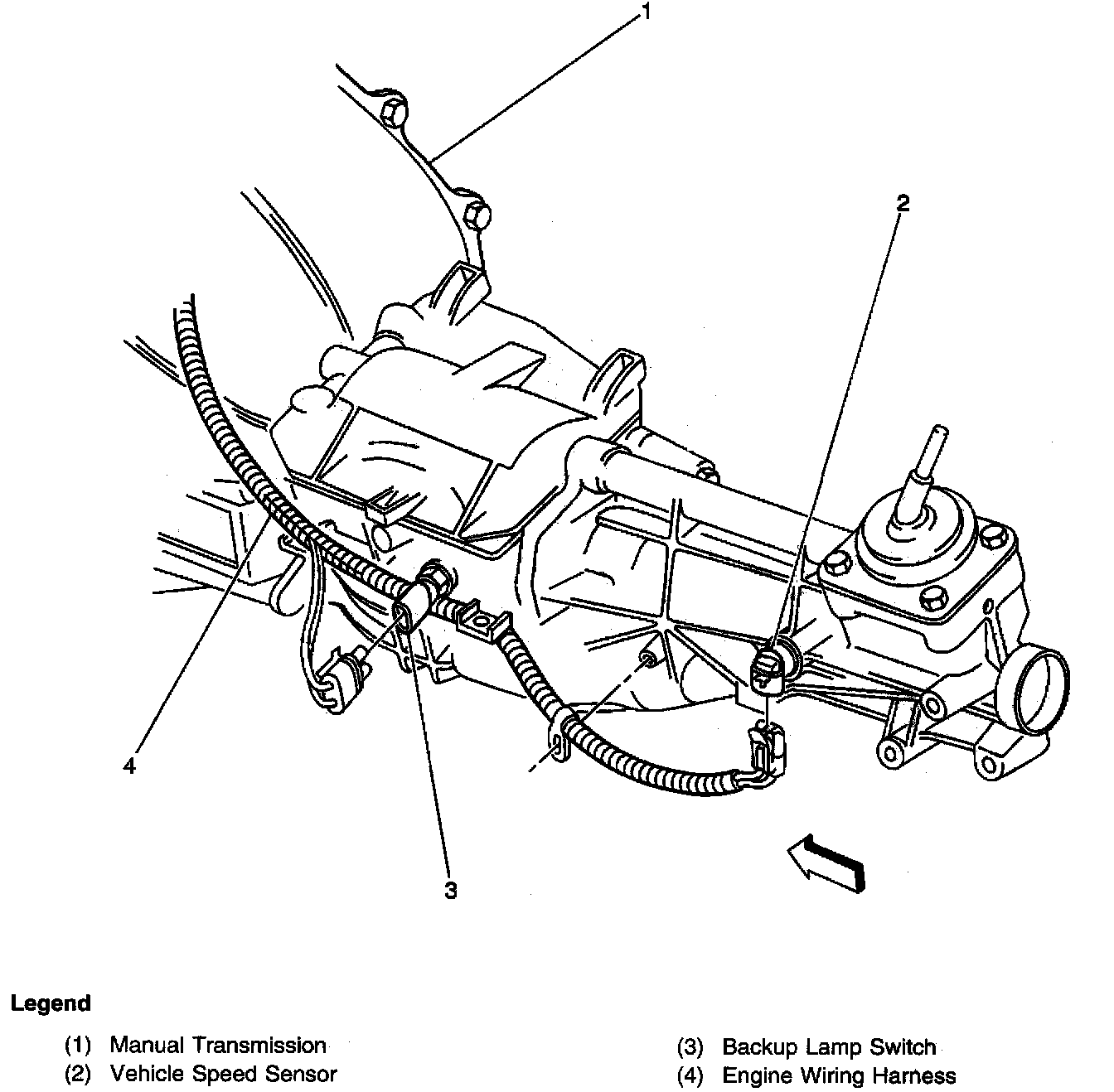 1

2

4

3

Legend

(1) Manual Transmission
(2) Vehicle Speed Sensor

(3) Backup Lamp Switch
(4) Engine Wiring Harness