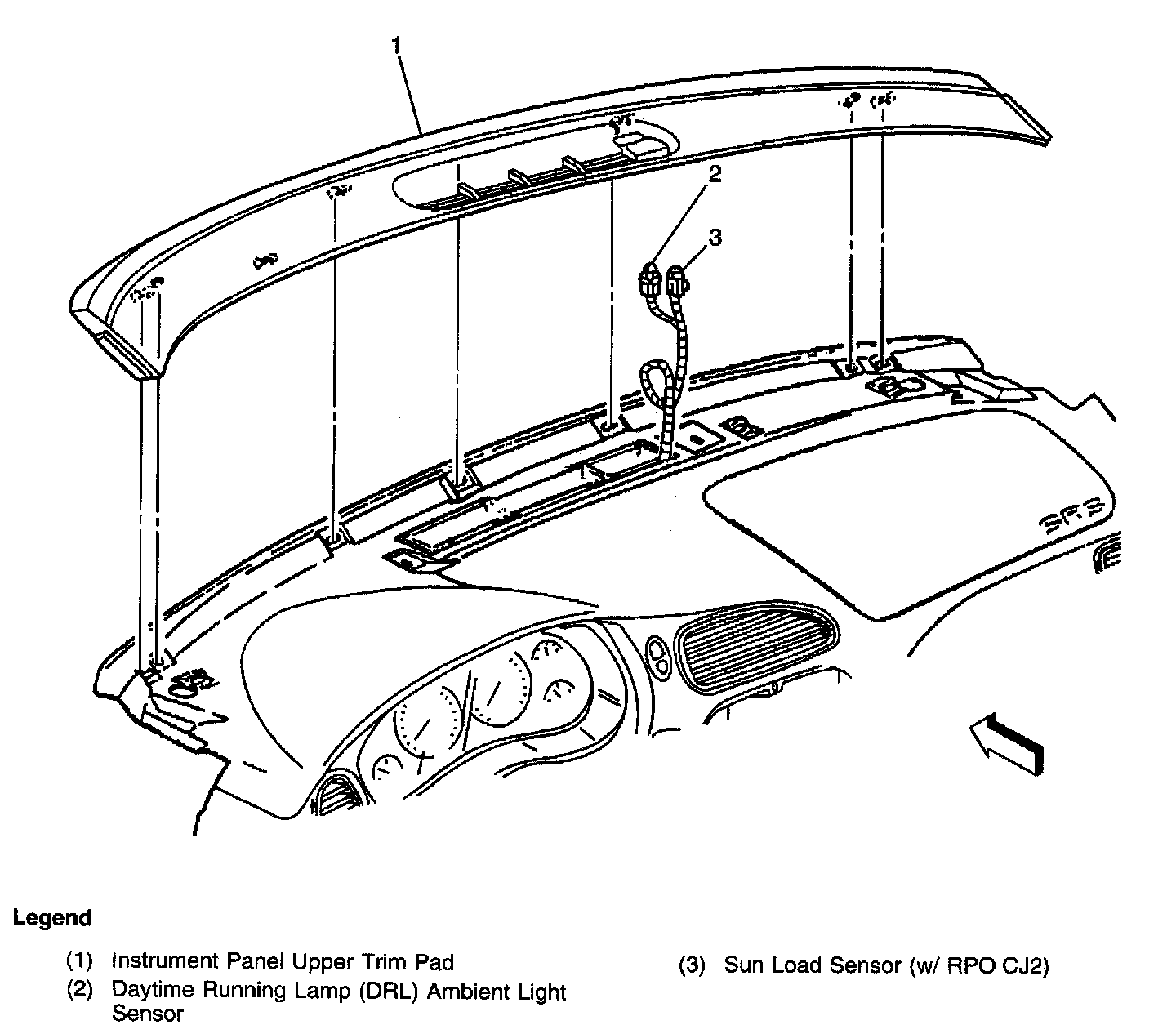 1

2

3

SRS

Legend

(1) Instrument Panel Upper Trim Pad

(2) Daytime Running Lamp (DRL) Ambient Light Sensor

(3) Sun Load Sensor (w/ RPO CJ2)