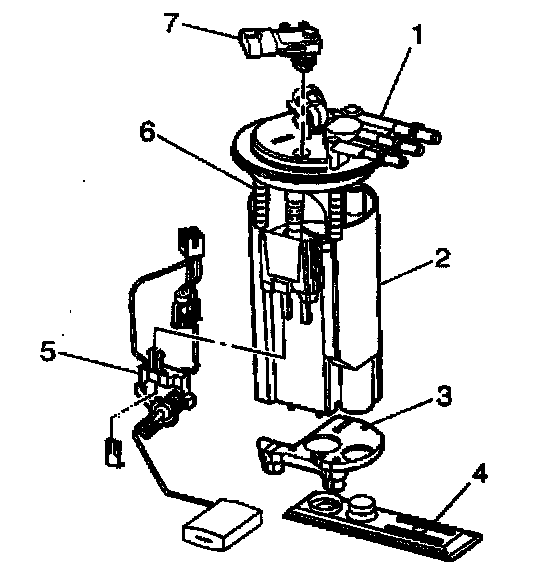 7
1
6
2
5
3
4