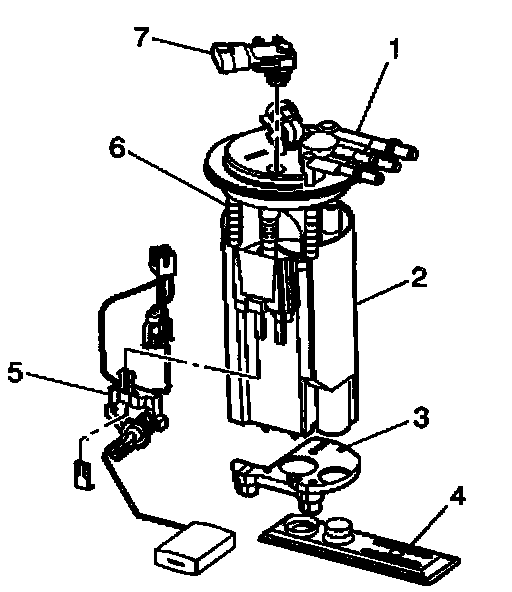 7
1
6
2
5
3
4