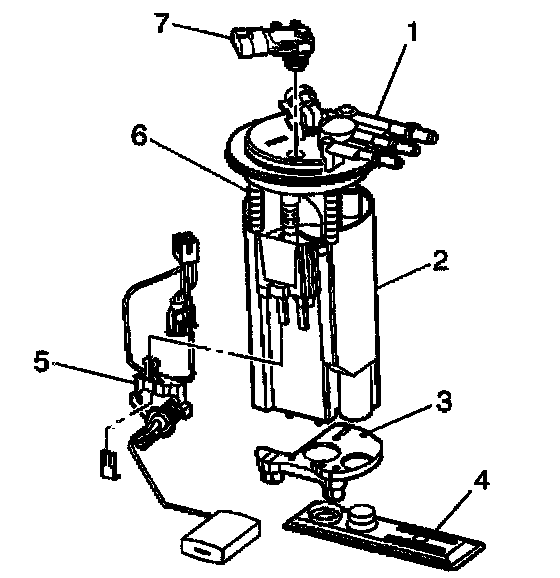 7
1
6
2
5
3
4