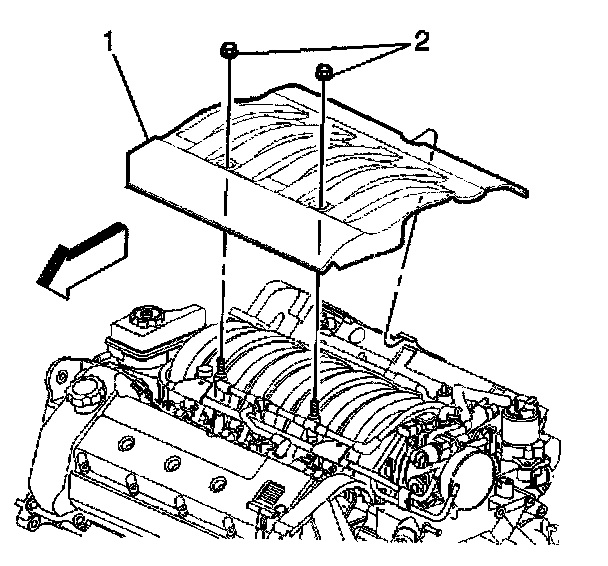 1

2