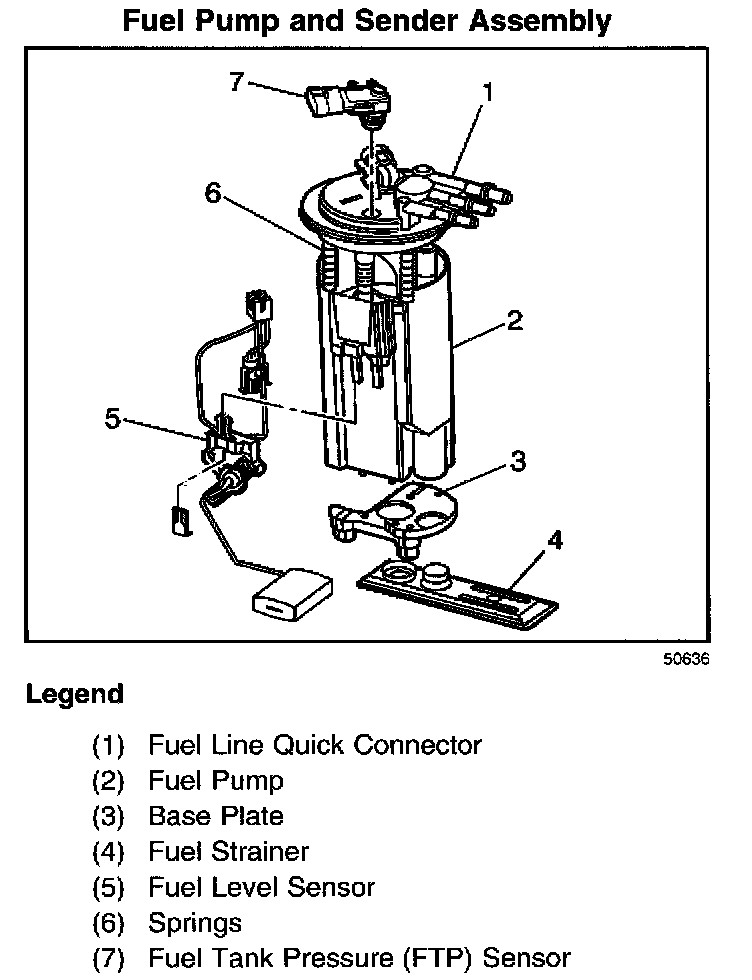 Fuel Pump and Sender Assembly

7
1
6
2
5
3
4

50636

Legend

(1) Fuel Line Quick Connector
(2) Fuel Pump
(3) Base Plate
(4) Fuel Strainer
(5) Fuel Level Sensor
(6) Springs
(7) Fuel Tank Pressure (FTP) Sensor