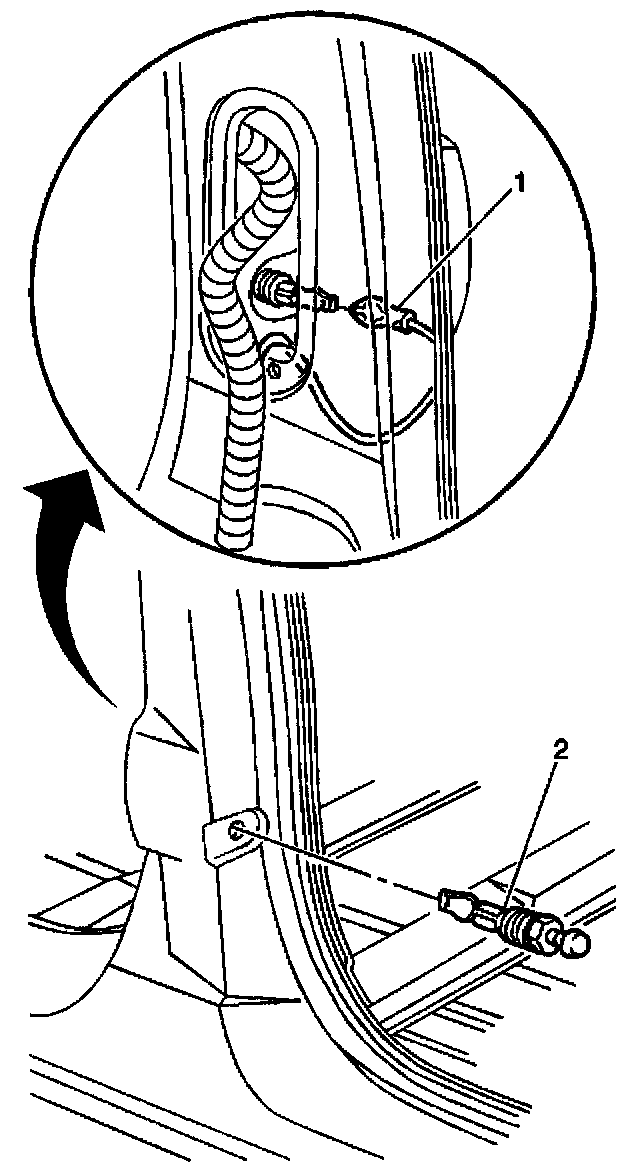 1

2