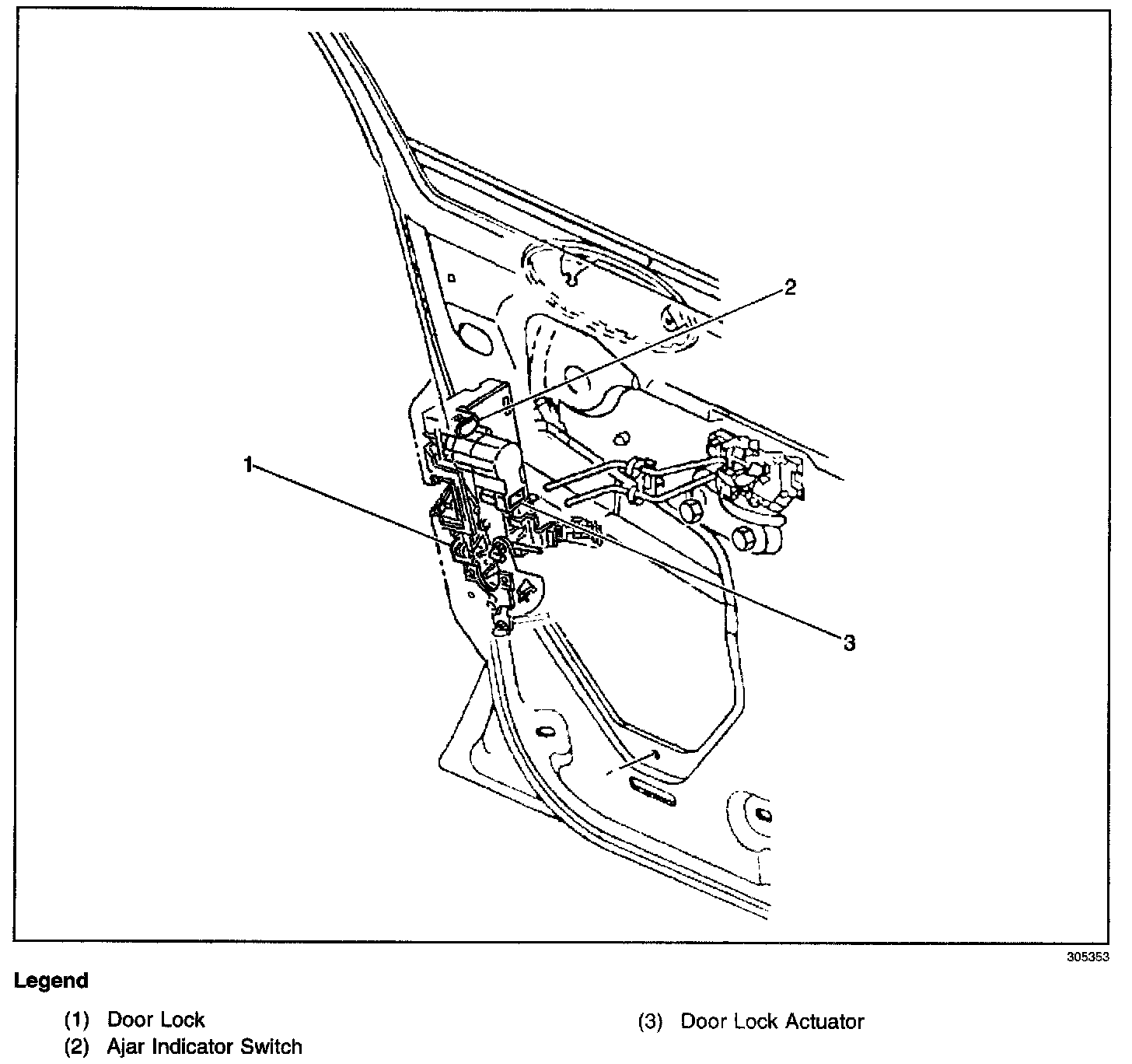 2

1

3

305353

Legend

(1) Door Lock
(2) Ajar Indicator Switch

(3) Door Lock Actuator