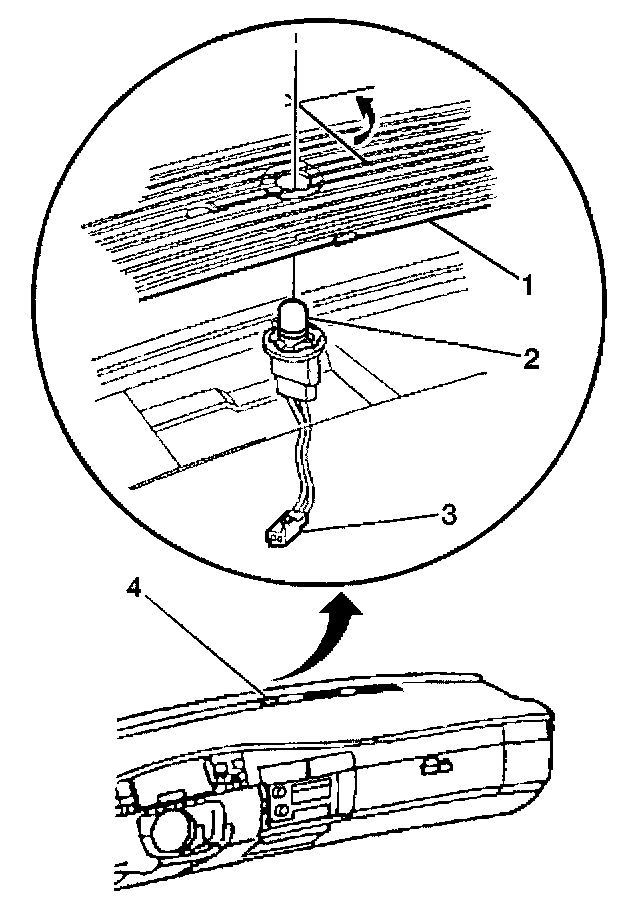 1
2
3
4