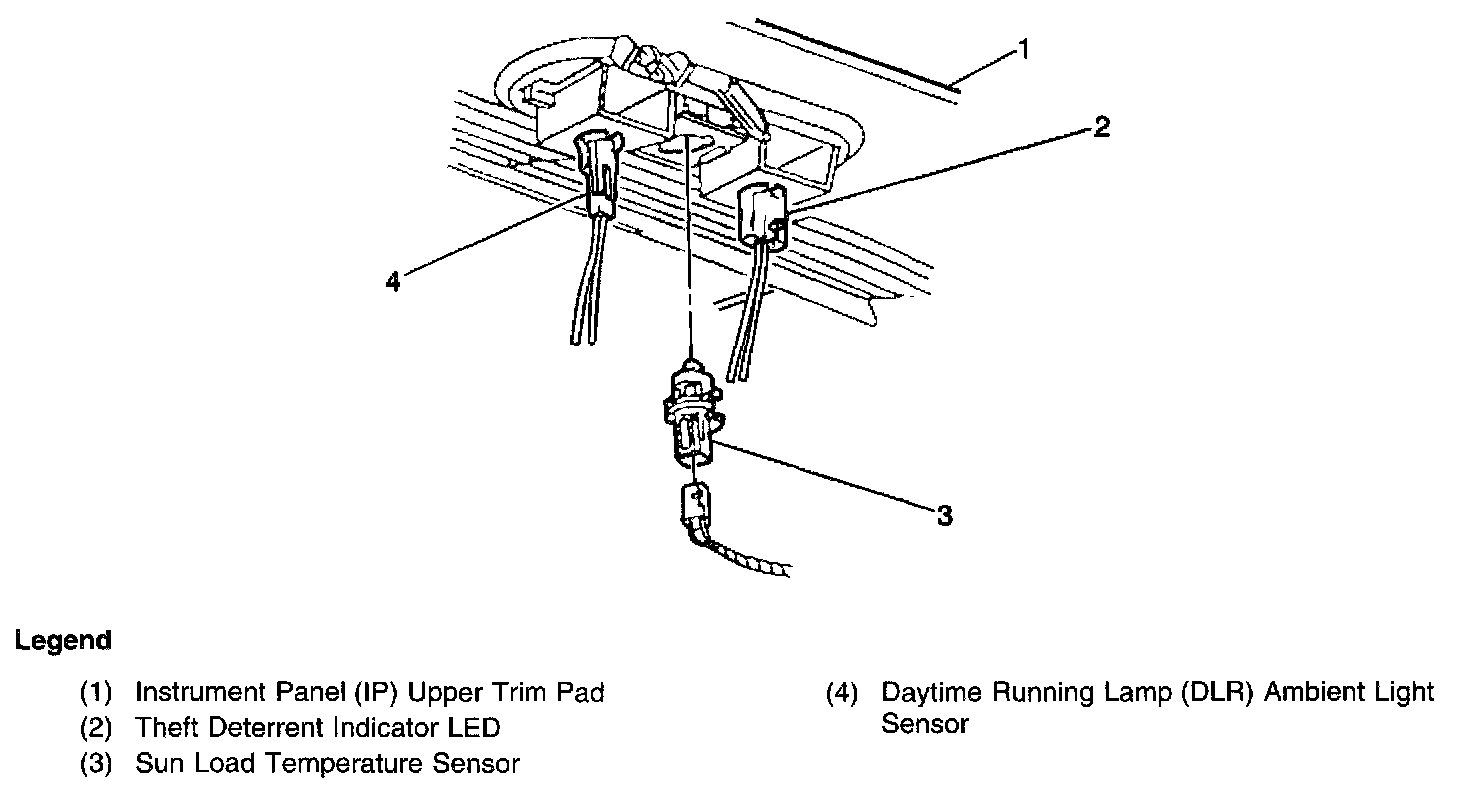 1
2
4
3

Legend

(1) Instrument Panel (IP) Upper Trim Pad
(2) Theft Deterrent Indicator LED
(3) Sun Load Temperature Sensor

(4) Daytime Running Lamp (DLR) Ambient Light Sensor