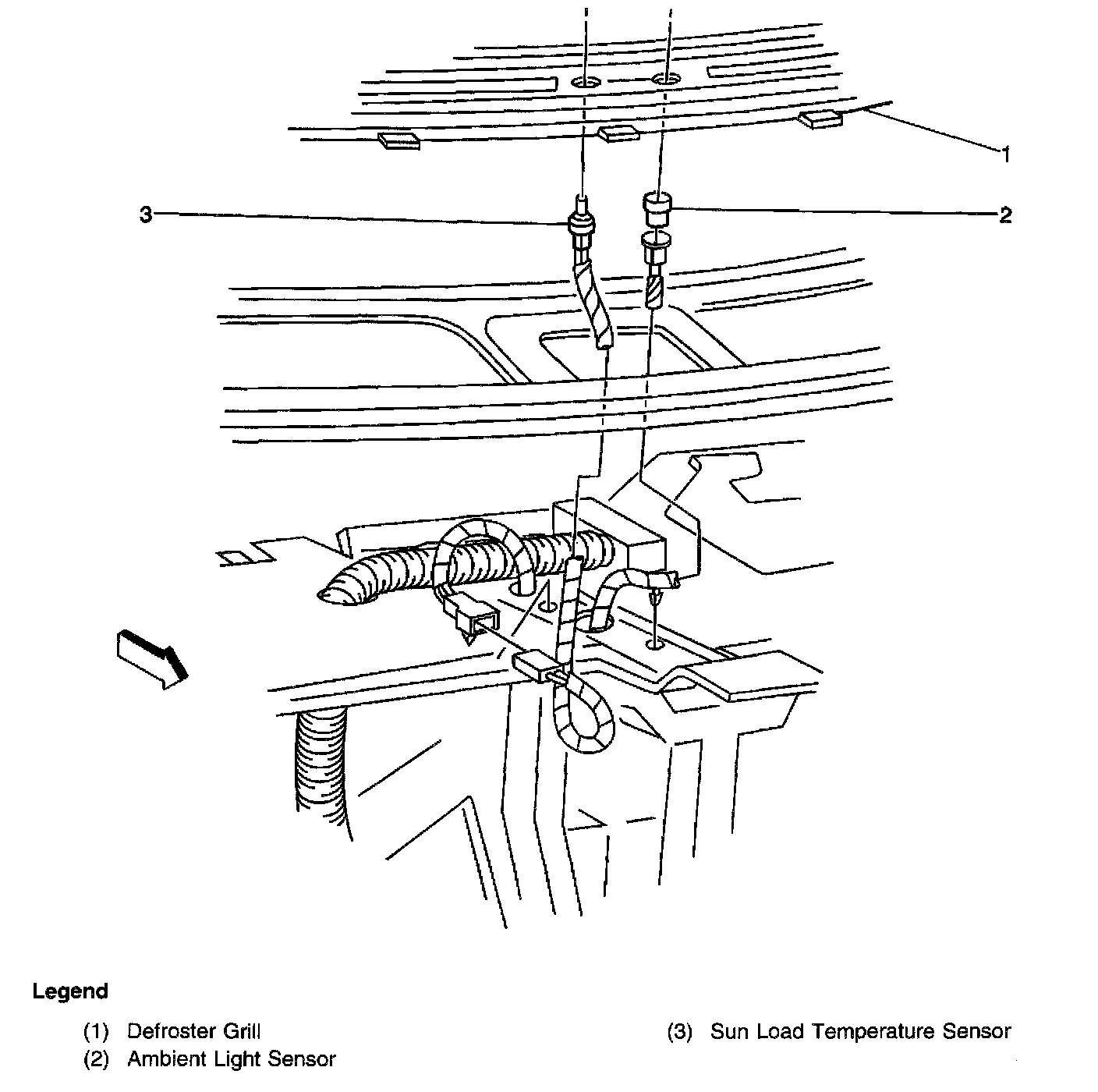 1

3

2

Legend

(1) Defroster Grill
(2) Ambient Light Sensor

(3) Sun Load Temperature Sensor