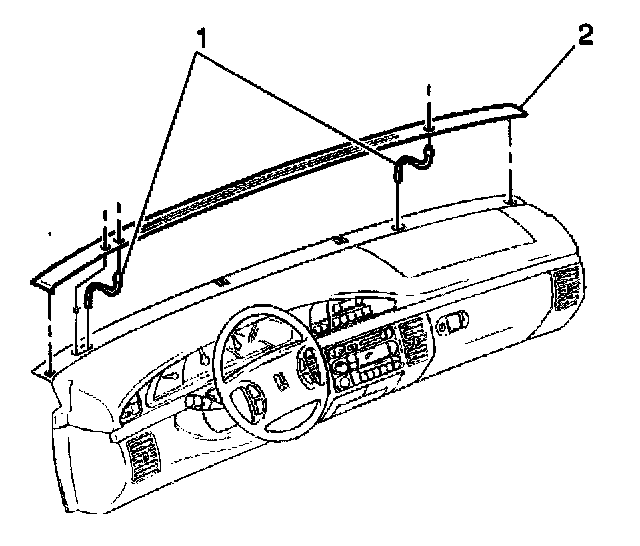 1
2