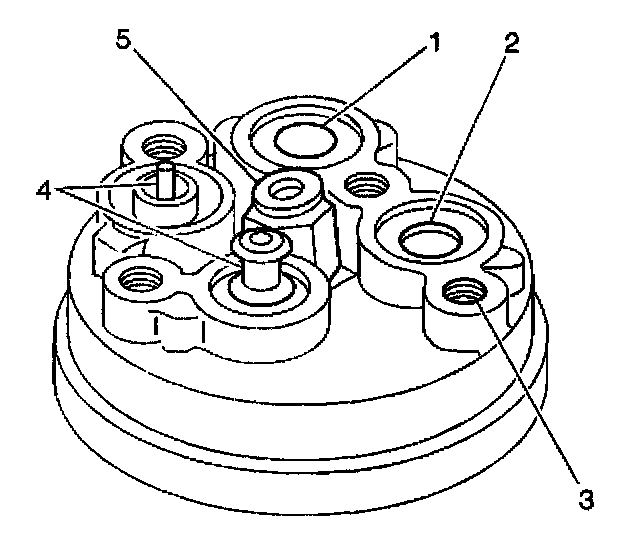 5
1
2
4
3