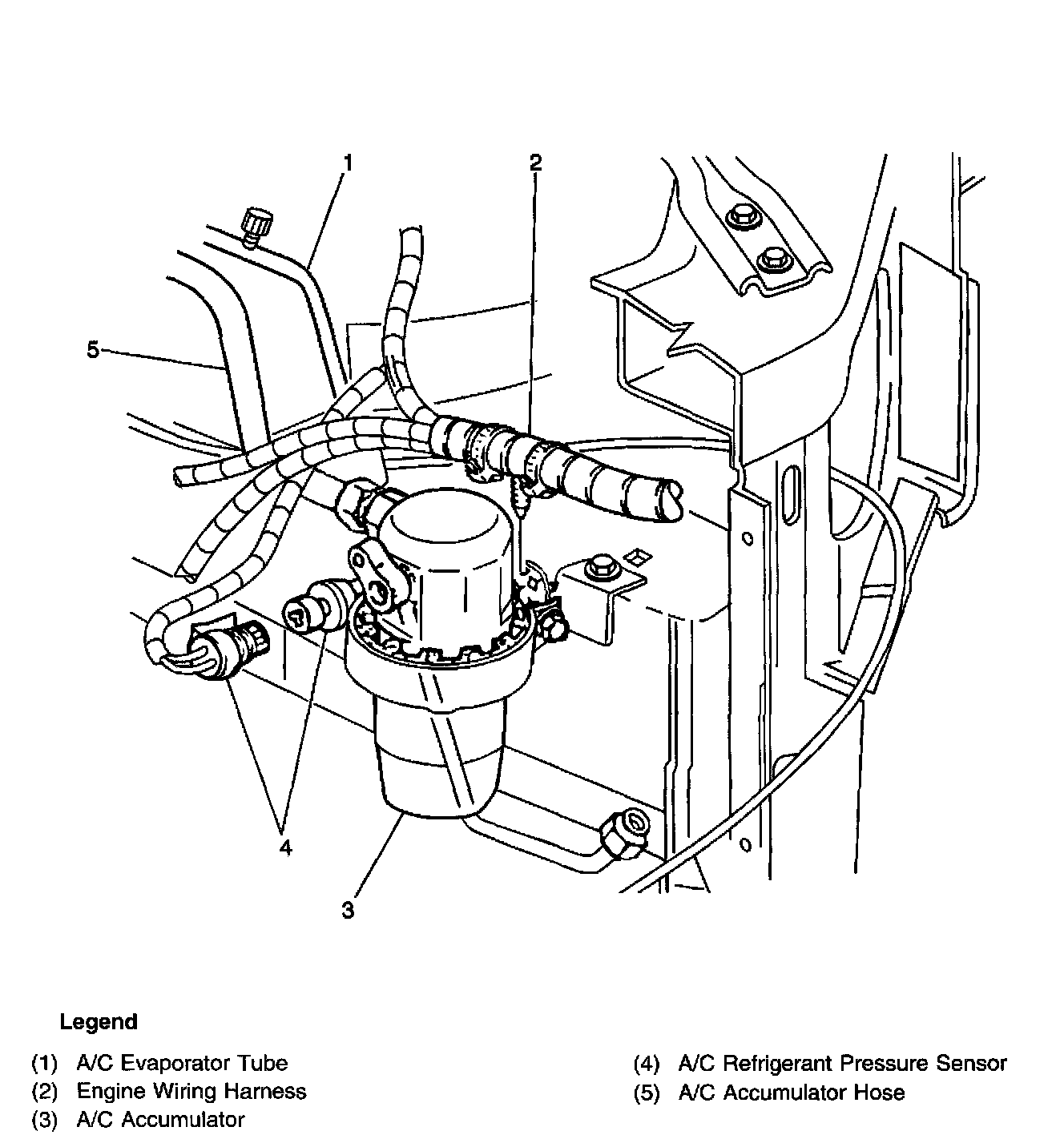 1
2
5
4
3

Legend

(1) A/C Evaporator Tube
(2) Engine Wiring Harness
(3) A/C Accumulator

(4) A/C Refrigerant Pressure Sensor
(5) A/C Accumulator Hose