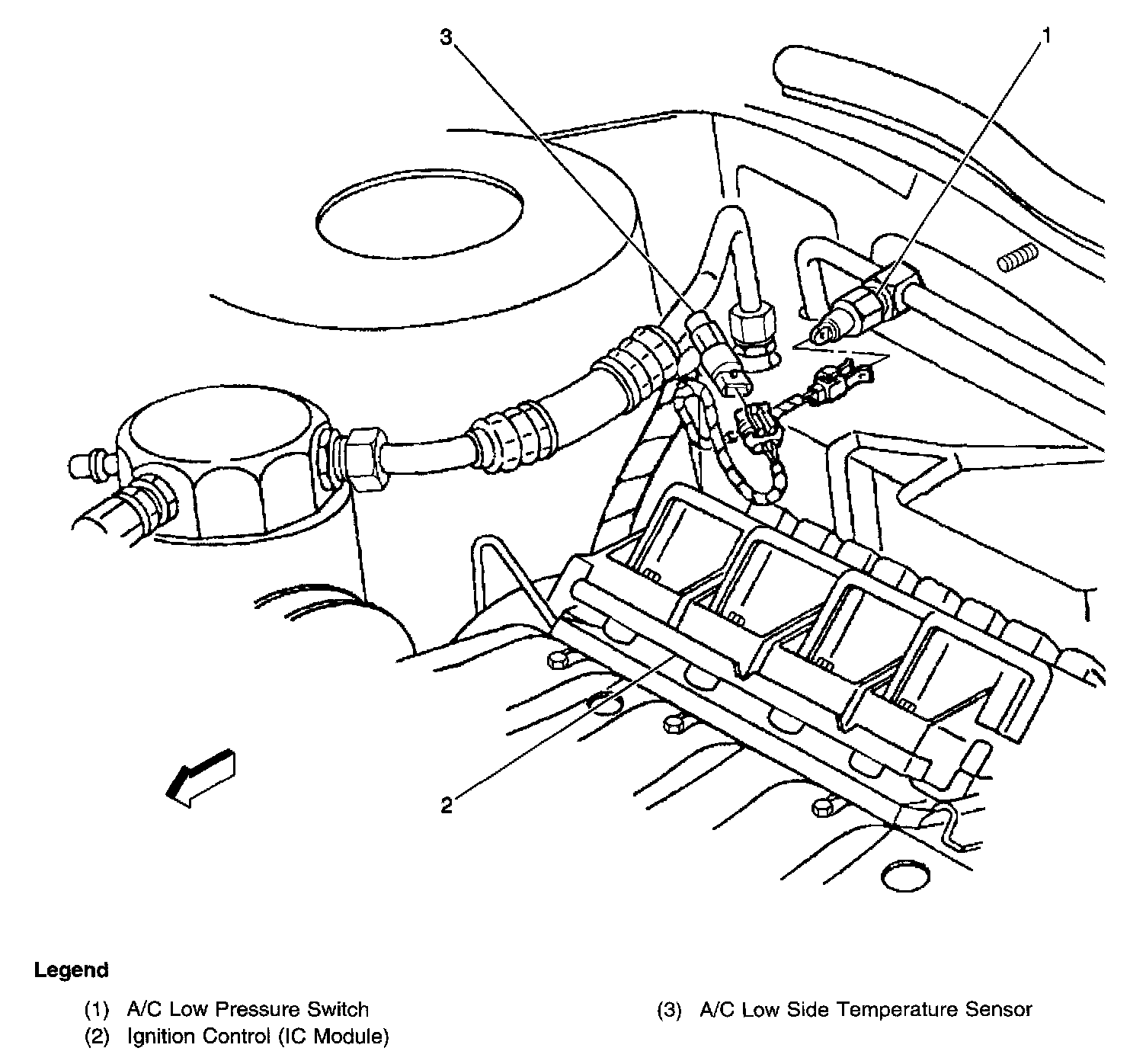 3

1

2

Legend

(1) A/C Low Pressure Switch

(2) Ignition Control (IC Module)

(3) A/C Low Side Temperature Sensor