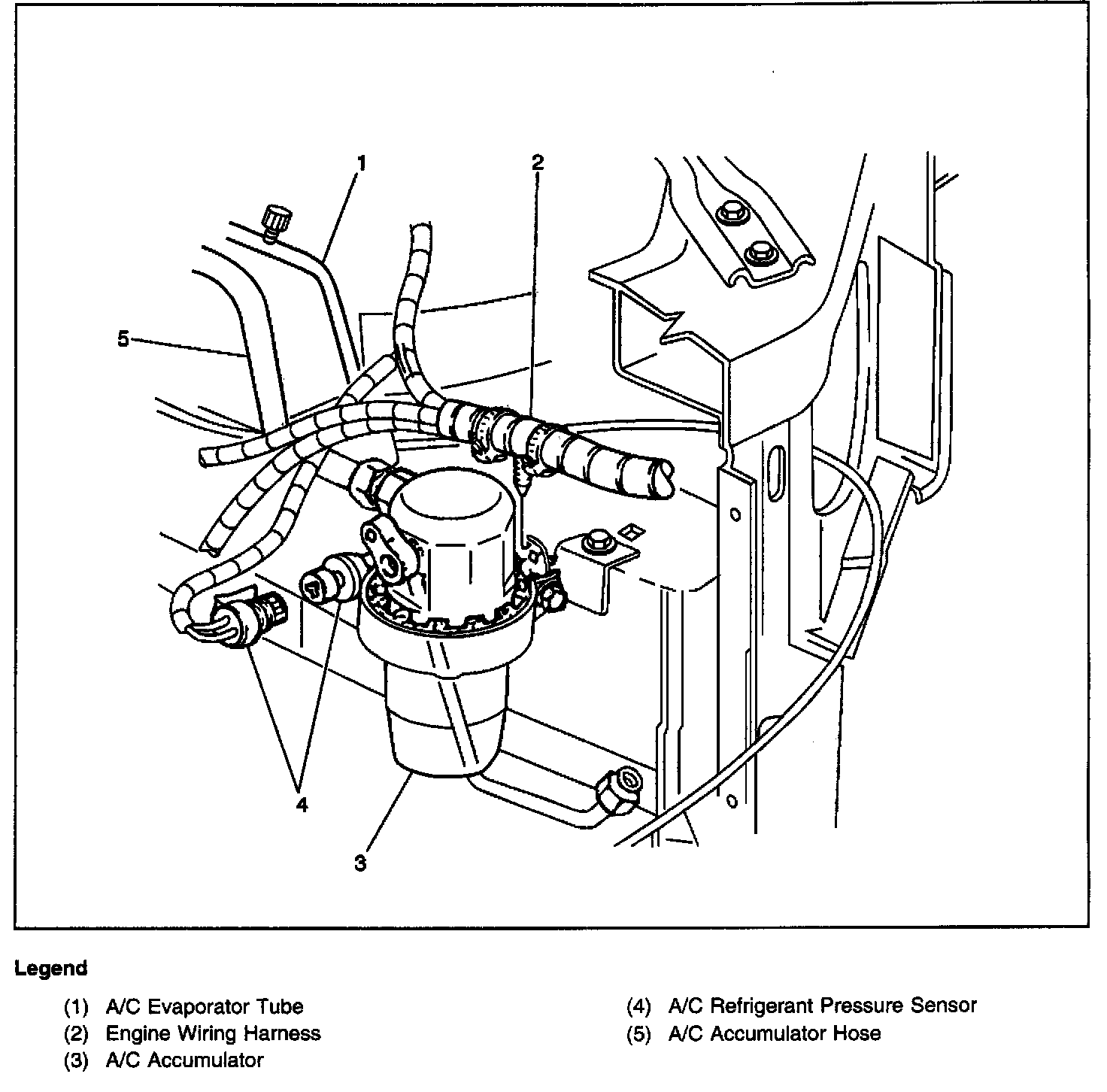 1
2
5
4
3

Legend

(1) A/C Evaporator Tube
(2) Engine Wiring Harness
(3) A/C Accumulator

(4) A/C Refrigerant Pressure Sensor
(5) A/C Accumulator Hose