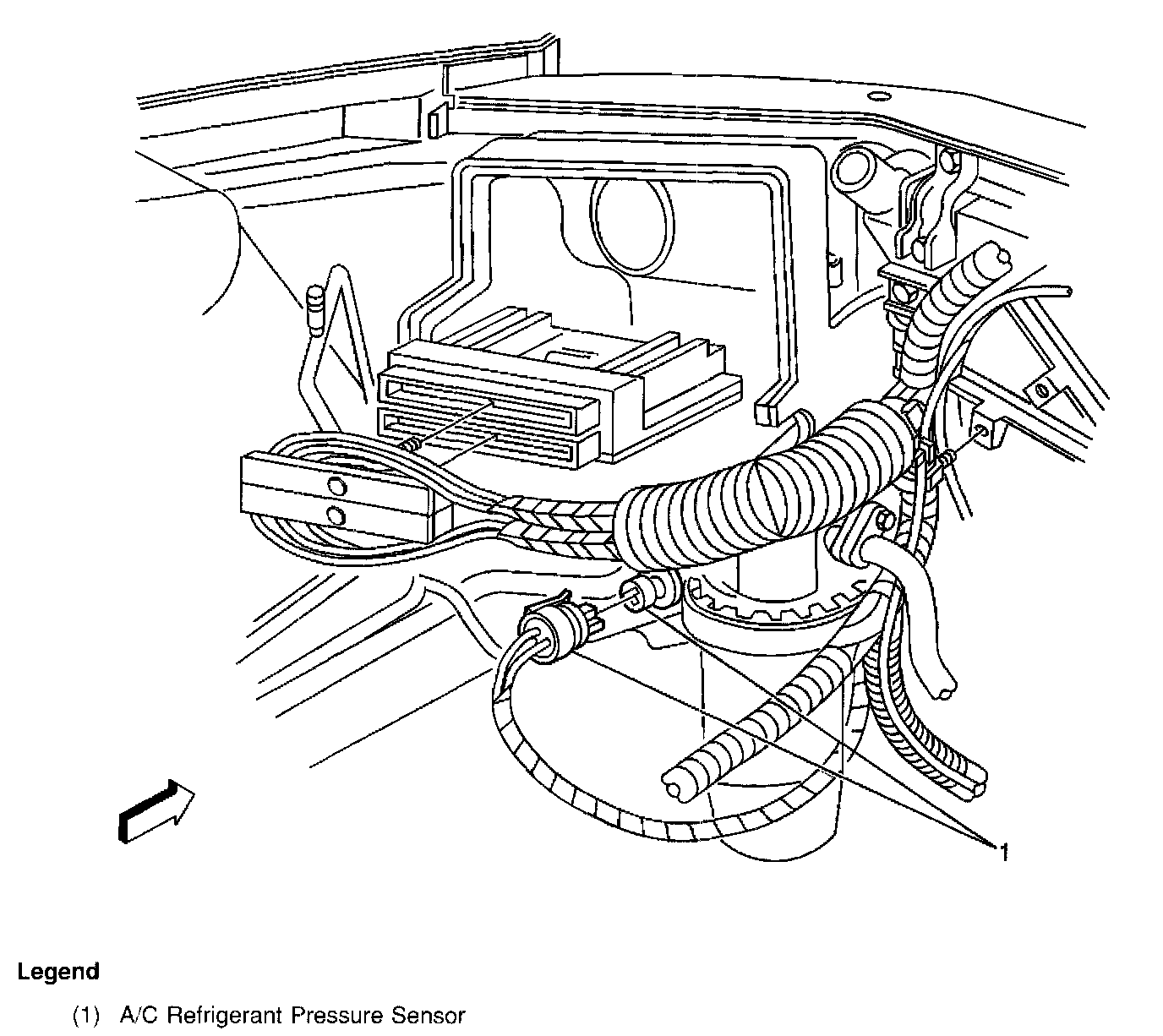 1

Legend

(1) A/C Refrigerant Pressure Sensor