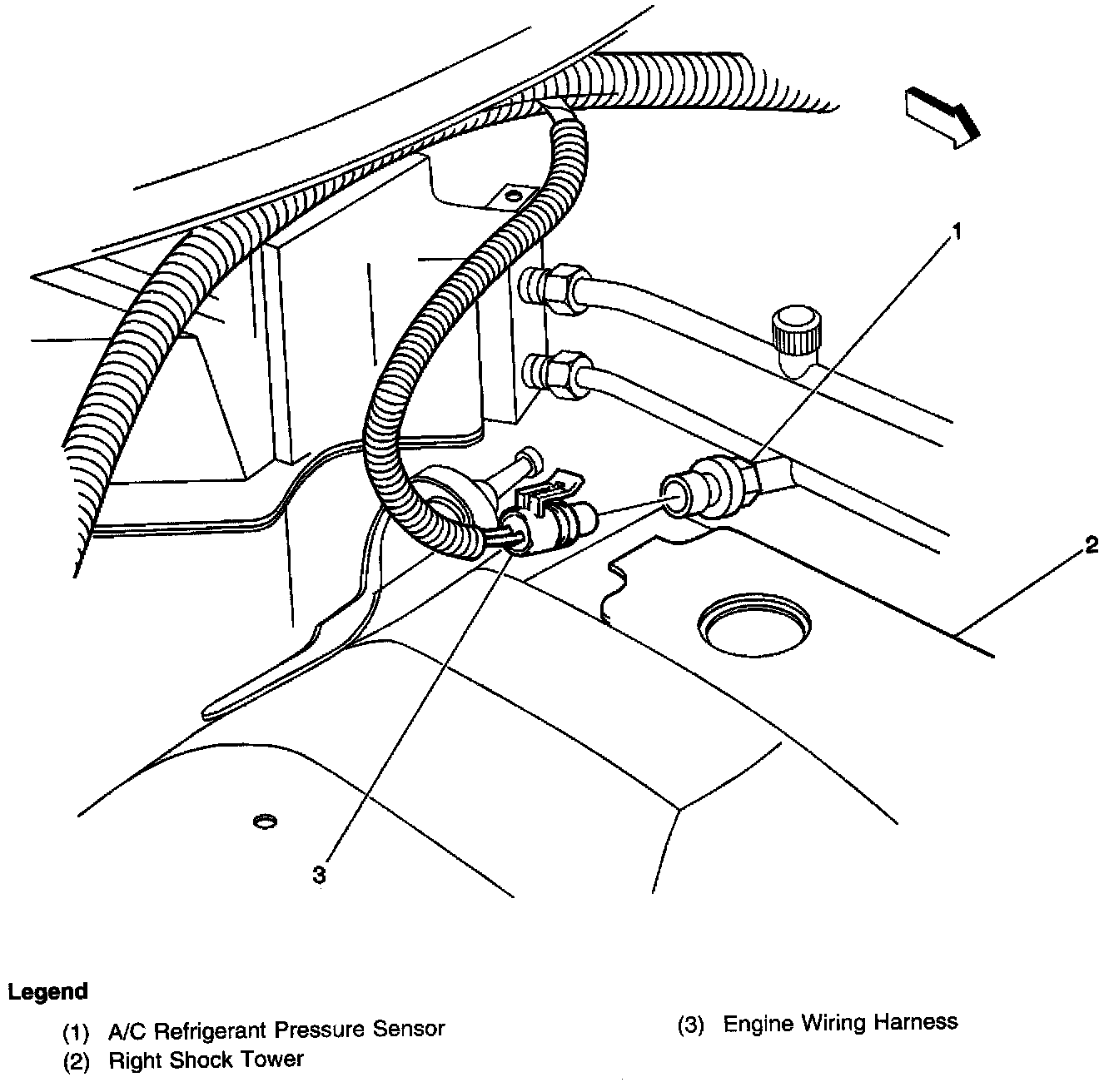 1

2

3

Legend

(1) A/C Refrigerant Pressure Sensor
(2) Right Shock Tower

(3) Engine Wiring Harness