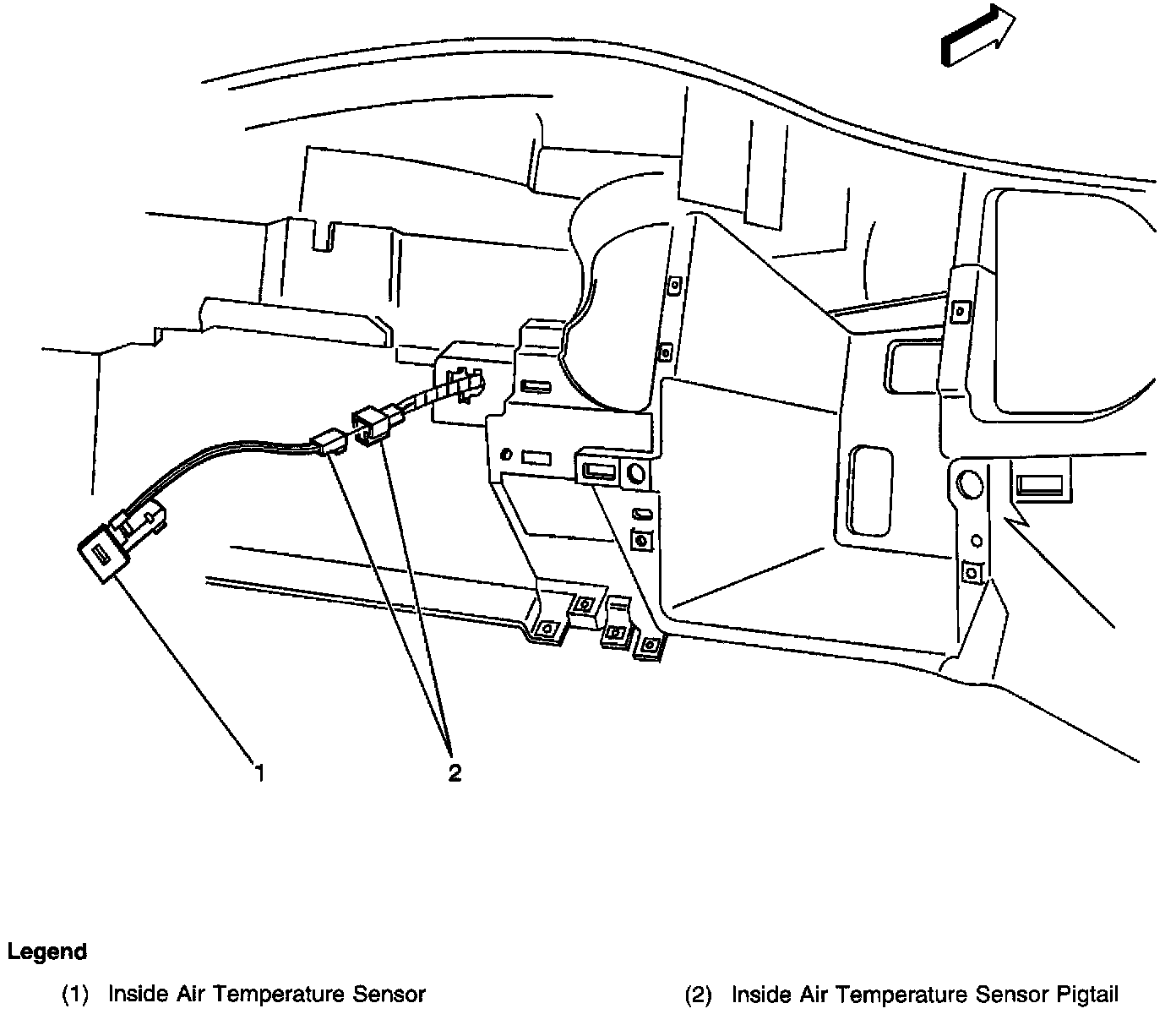 1

2

Legend

(1) Inside Air Temperature Sensor

(2) Inside Air Temperature Sensor Pigtail