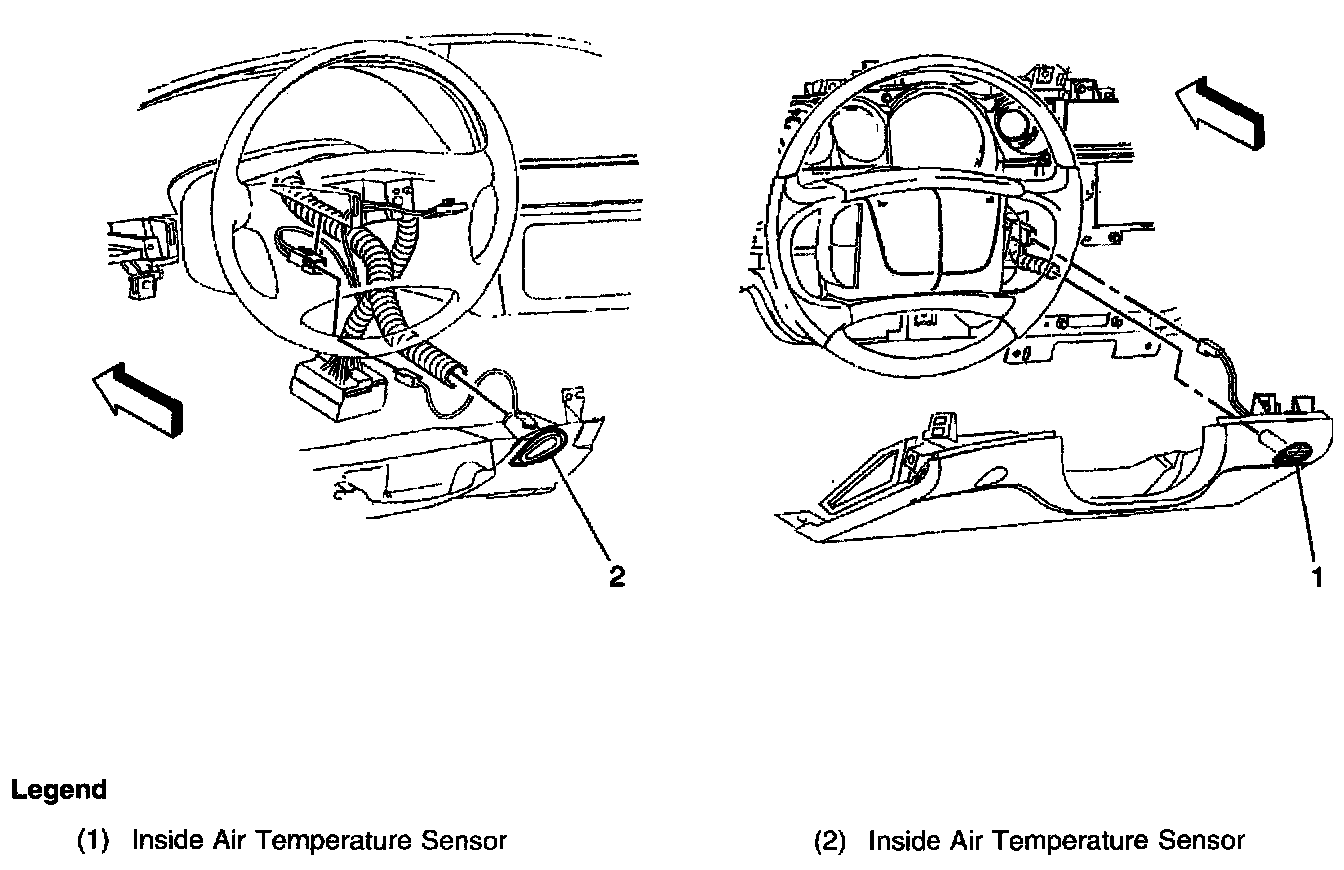 2

1

Legend

(1) Inside Air Temperature Sensor

(2) Inside Air Temperature Sensor