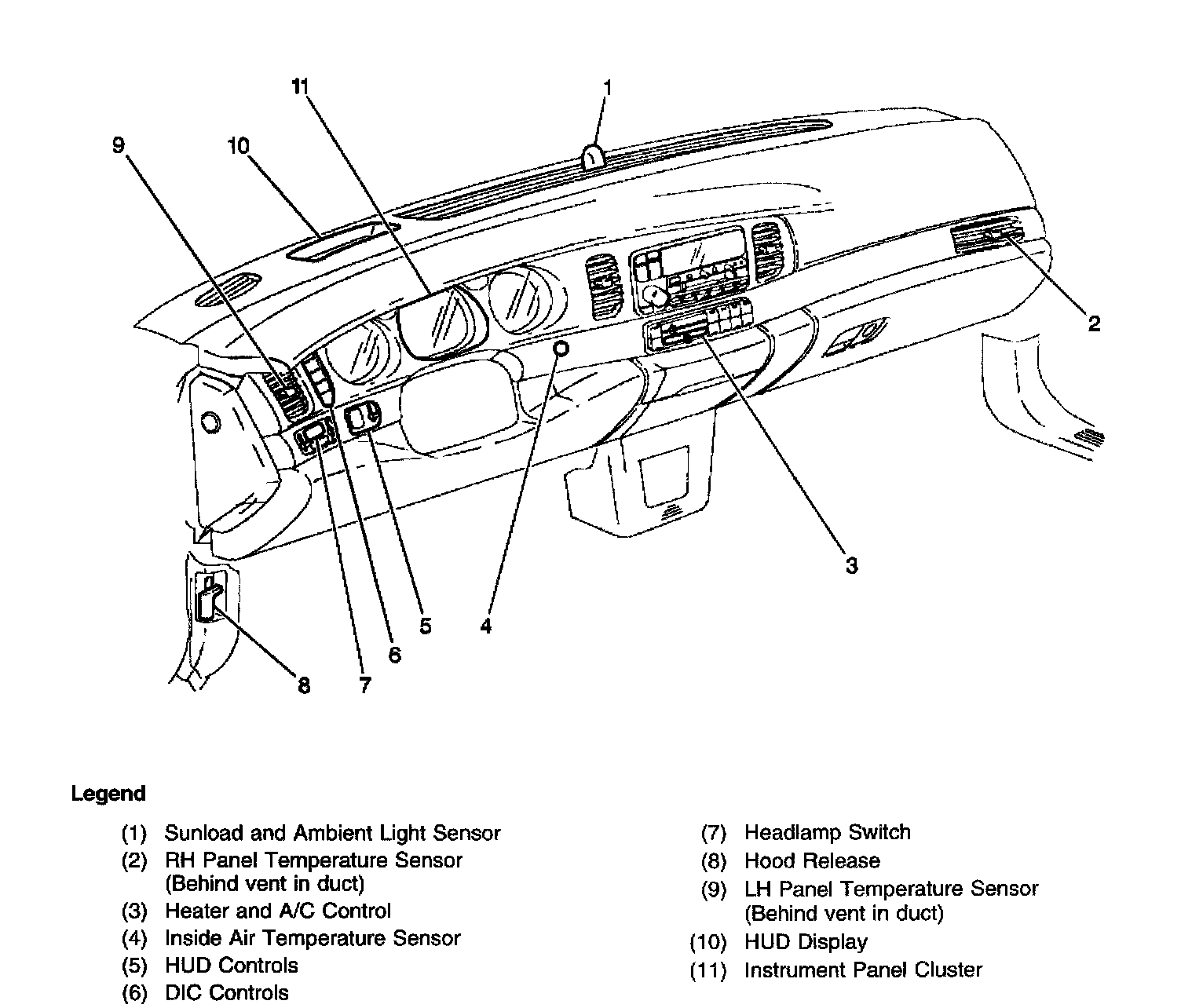 11
1
9
10
2
3
5
4
6
8
7

Legend

(1) Sunload and Ambient Light Sensor
(2) RH Panel Temperature Sensor (Behind vent in duct)
(3) Heater and A/C Control
(4) Inside Air Temperature Sensor
(5) HUD Controls
(6) DIC Controls

(7) Headlamp Switch
(8) Hood Release
(9) LH Panel Temperature Sensor (Behind vent in duct)
(10) HUD Display
(11) Instrument Panel Cluster