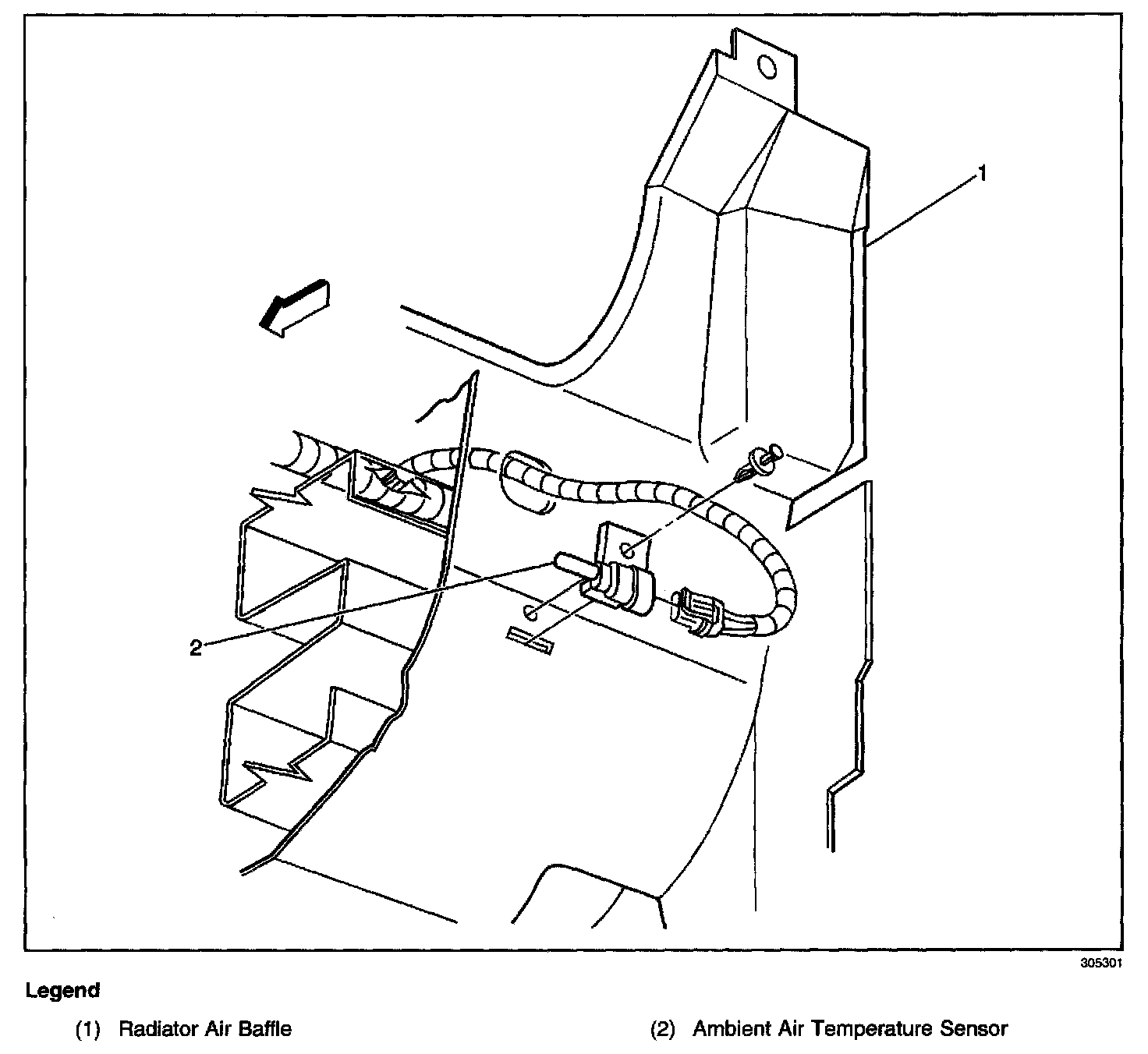 1

2

305301

Legend

(1) Radiator Air Baffle

(2) Ambient Air Temperature Sensor