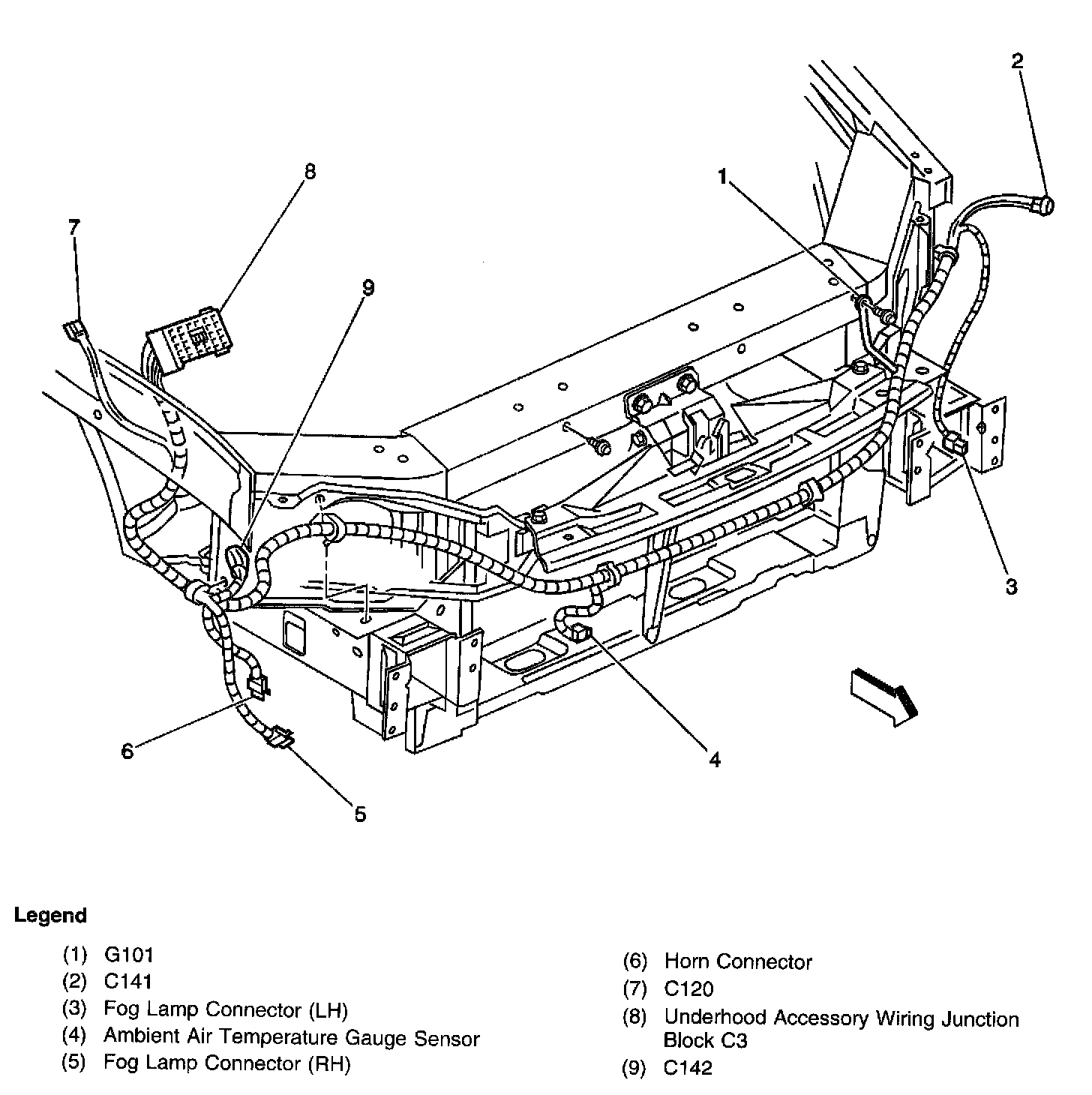 2

8

1

7

9

3

6

4

5

Legend

(1) G101
(2) C141
(3) Fog Lamp Connector (LH)
(4) Ambient Air Temperature Gauge Sensor
(5) Fog Lamp Connector (RH)

(6) Horn Connector
(7) C120
(8) Underhood Accessory Wiring Junction Block C3
(9) C142