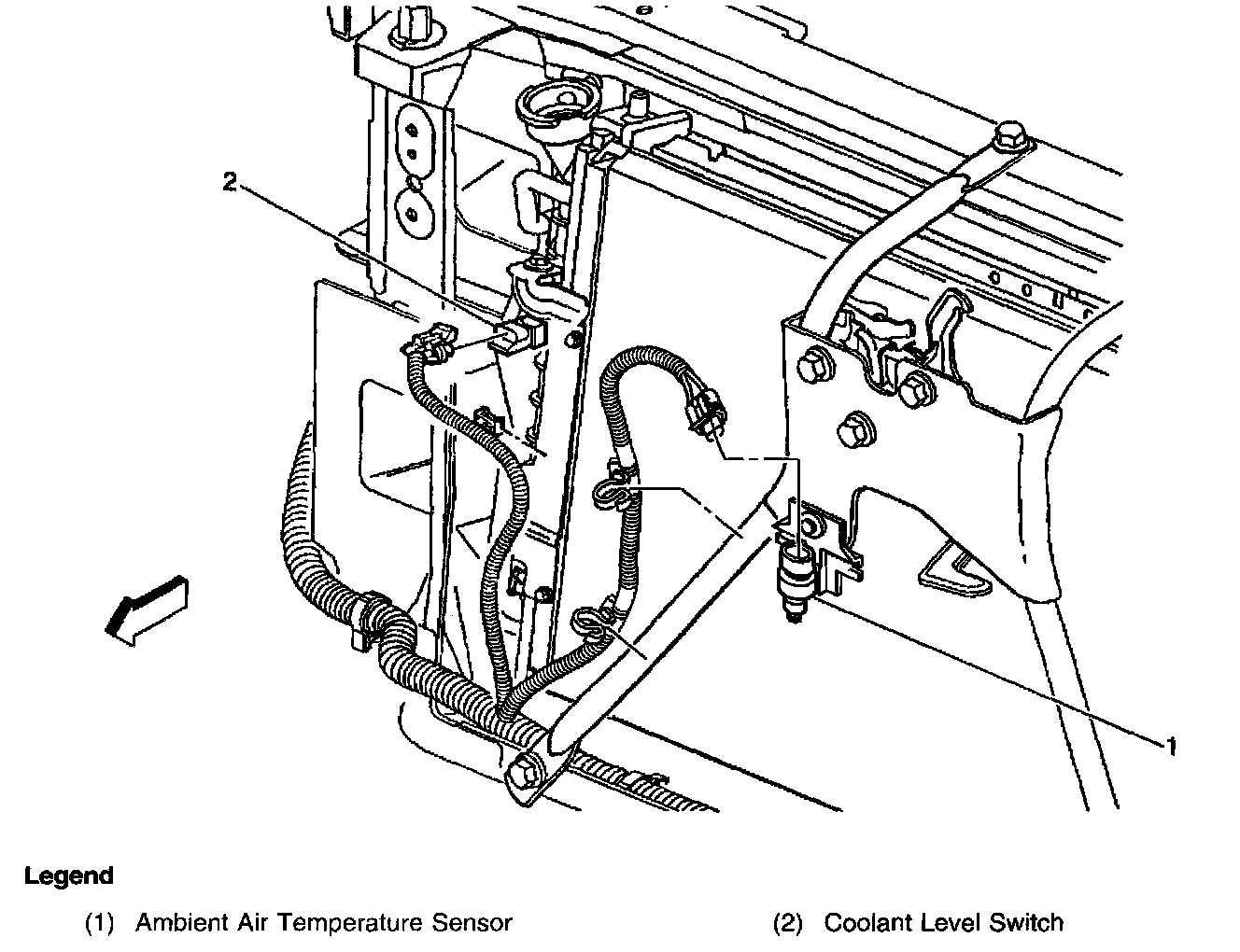 2

1

Legend

(1) Ambient Air Temperature Sensor

(2) Coolant Level Switch