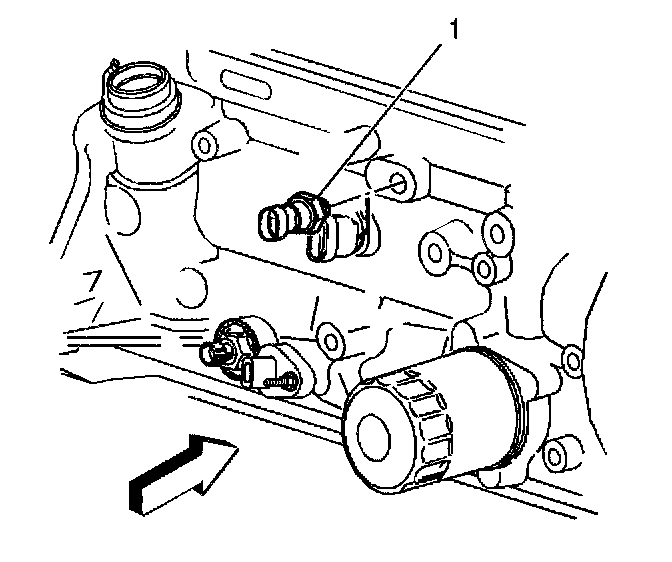 1