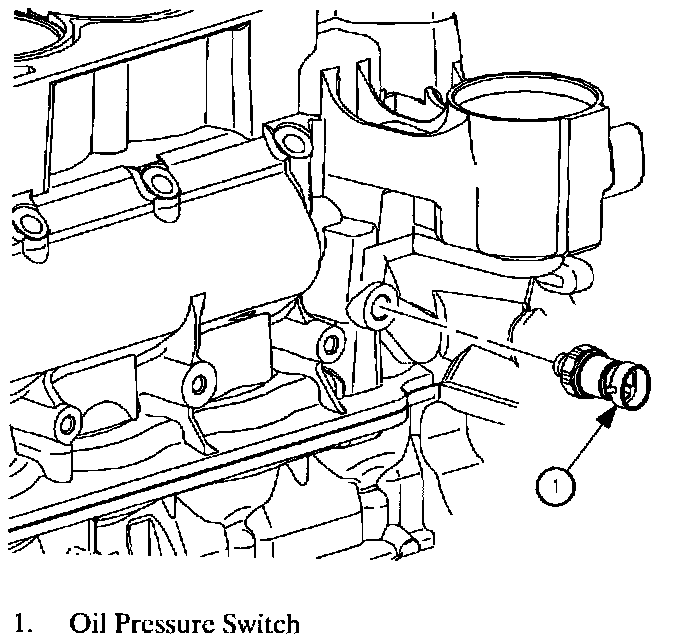 1

1. Oil Pressure Switch