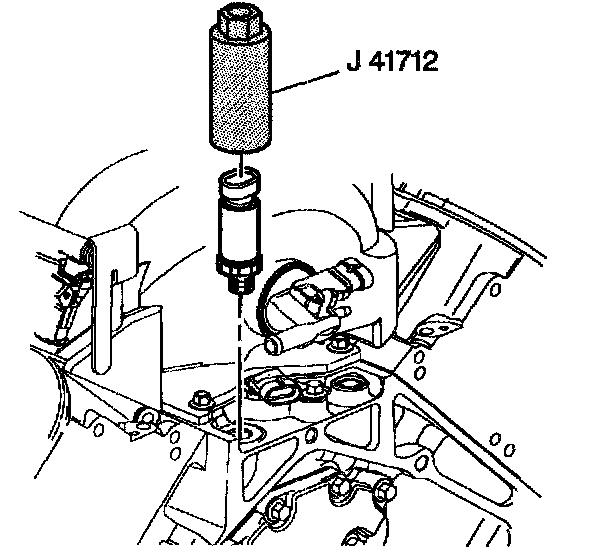 J 41712